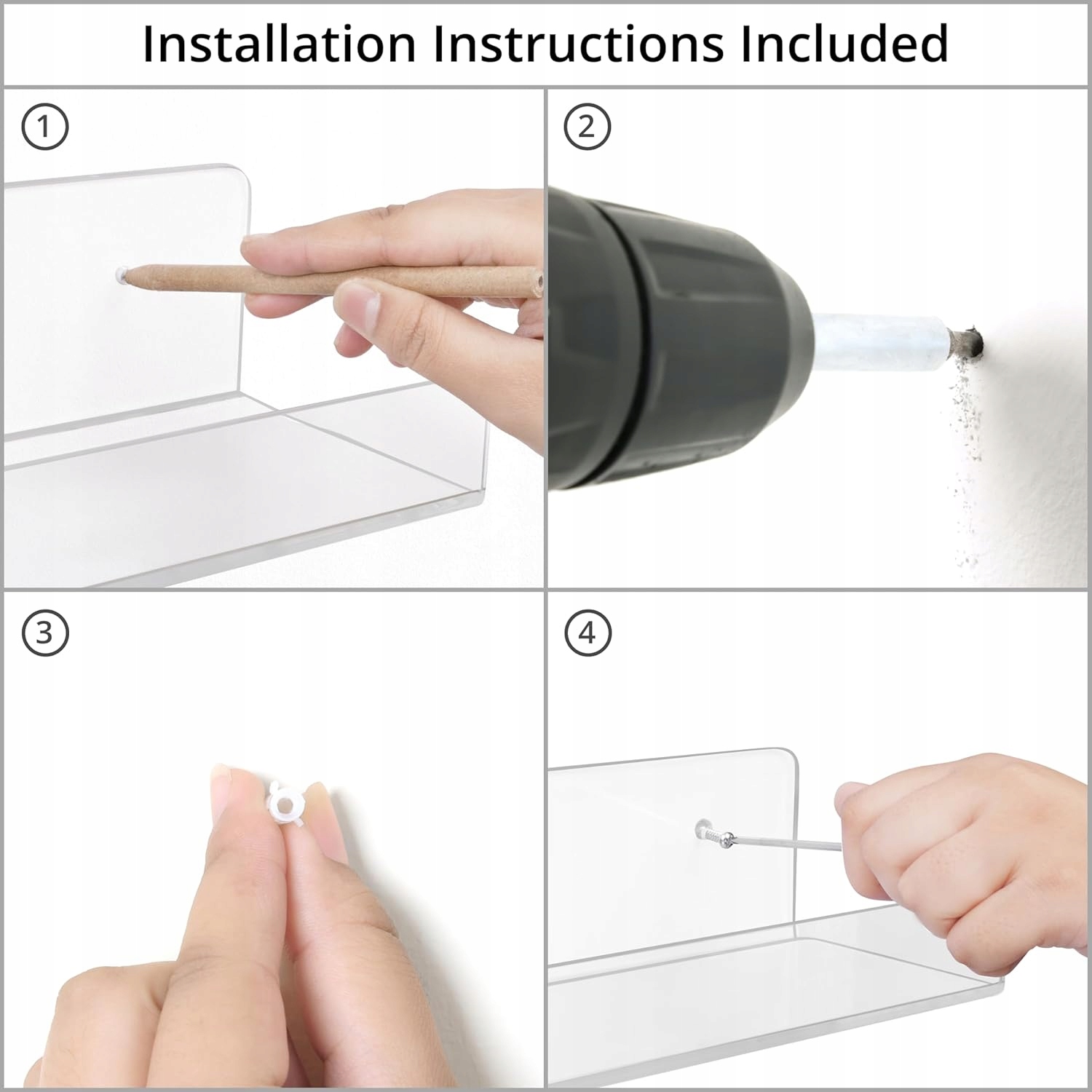 Installation Instructions Included

①

②

③

④