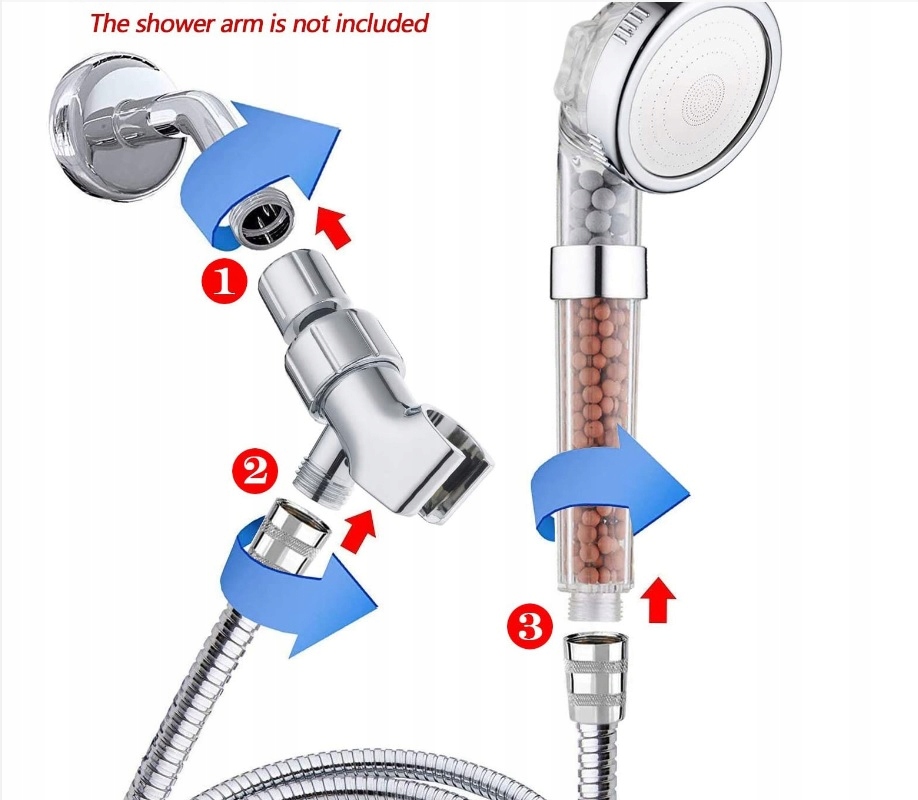 The shower arm is not included

1

2

3