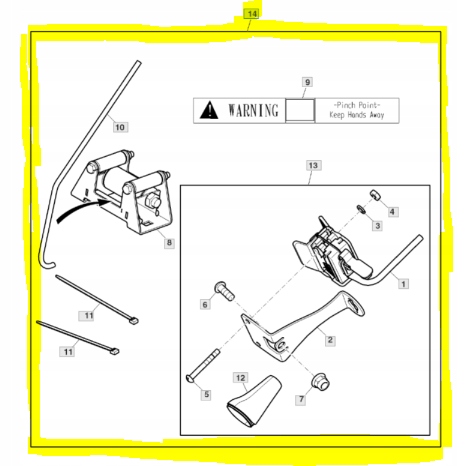 14

9

WARNING

-Pinch Point-
Keep Hands Away

10

13

4

3

8

1

6

11

2

11

12

5

7