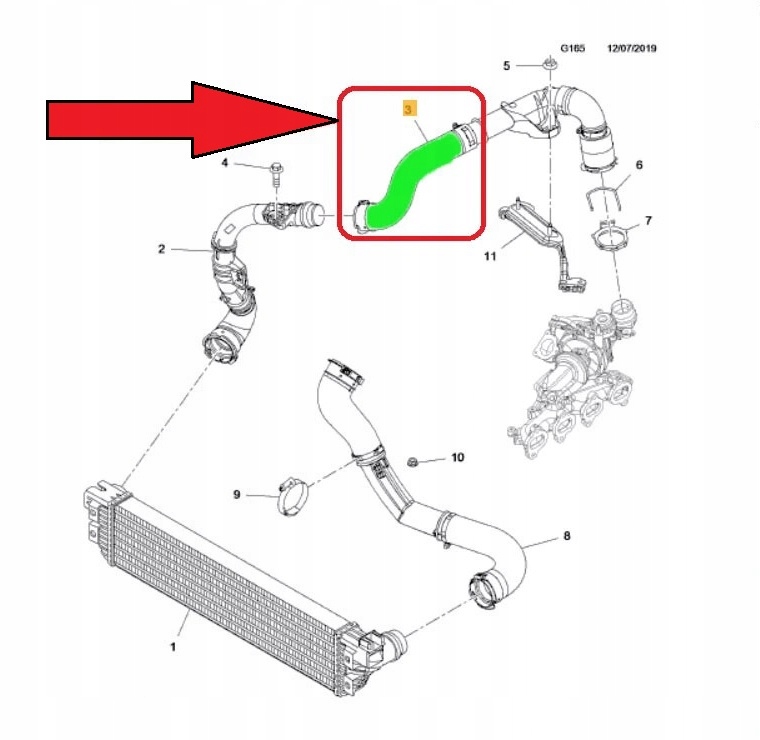 G165 12/07/2019

5

3

4

6

7

2

11

10

9

8

1