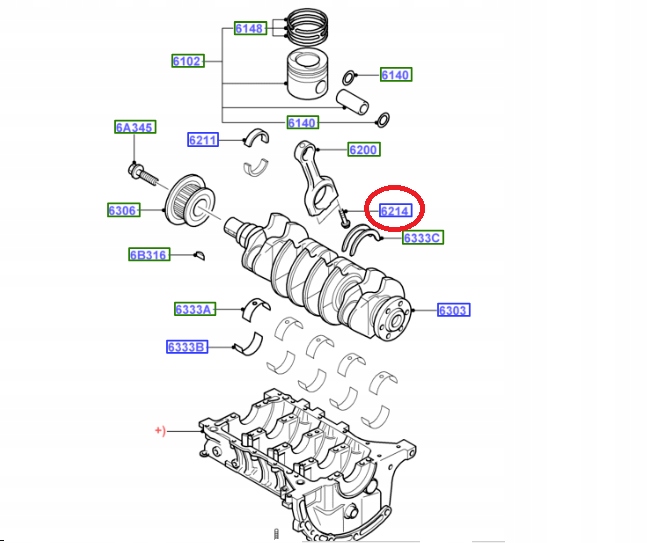 6148
6102
6140
6140
6A345
6211
6200
6306
6214
6333C
6B316
6333A
6303
6333B
+)