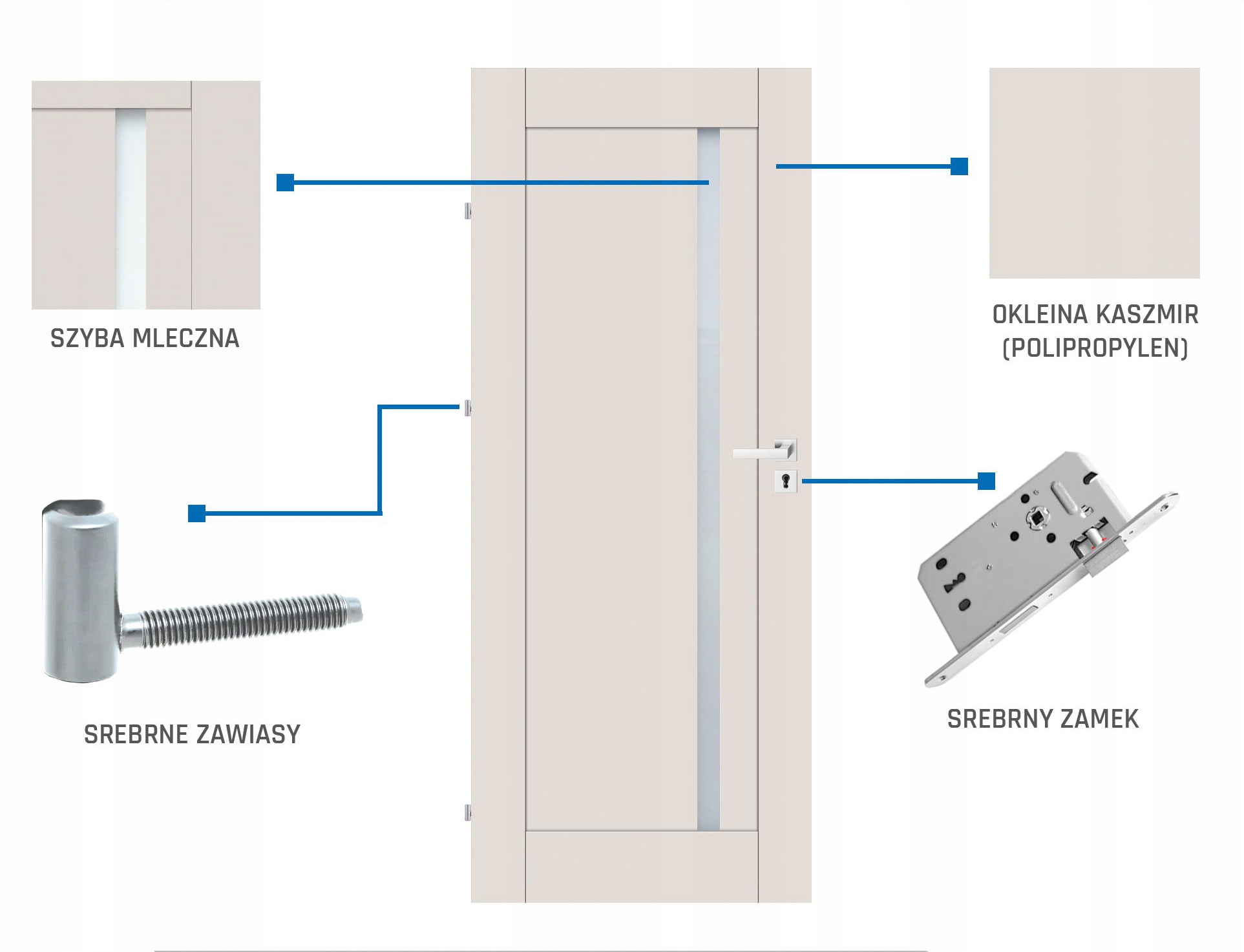 SZYBA MLECZNA

OKLEINA KASZMIR
(POLIPROPYLEN)

SREBRNE ZAWIASY

SREBRNY ZAMEK