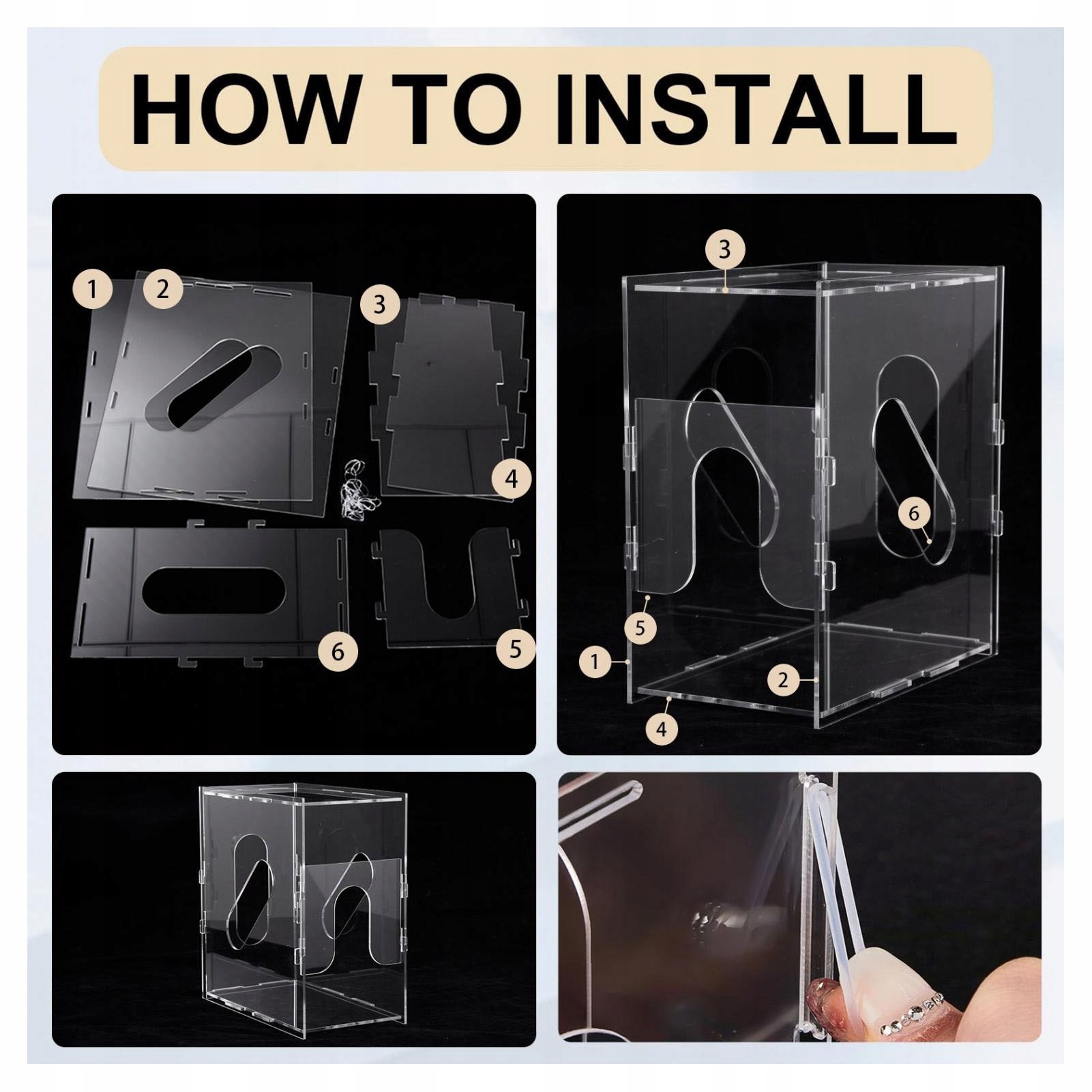 HOW TO INSTALL

1 2 3 4 6 5

3 6 5 1 2 4