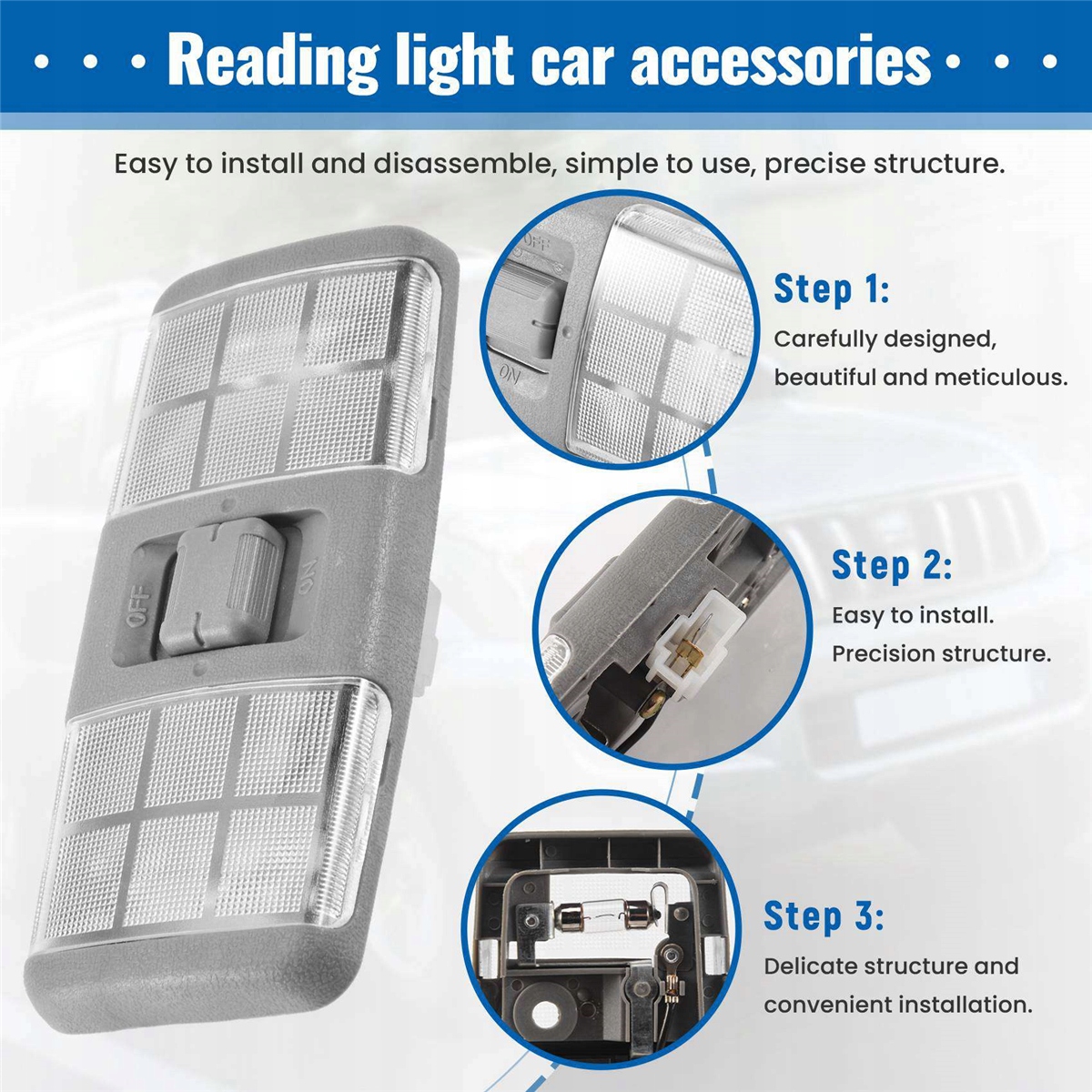 Reading light car accessories

Easy to install and disassemble, simple to use, precise structure.

OFF

ON

OFF

ON

Step 1:

Carefully designed, beautiful and meticulous.

Step 2:

Easy to install.
Precision structure.

Step 3:

Delicate structure and convenient installation.