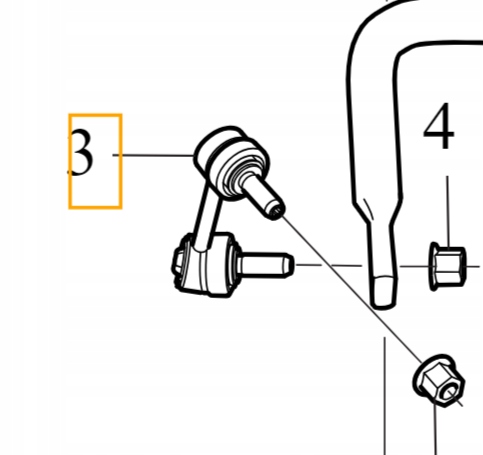 3

4