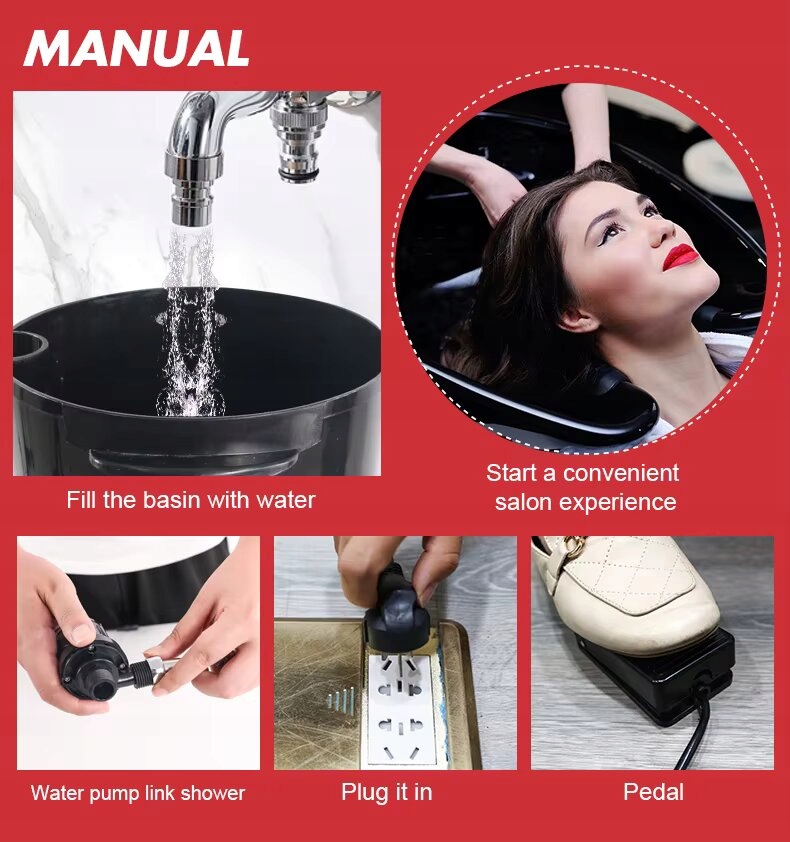 MANUAL

Fill the basin with water

Start a convenient salon experience

Water pump link shower

Plug it in

Pedal