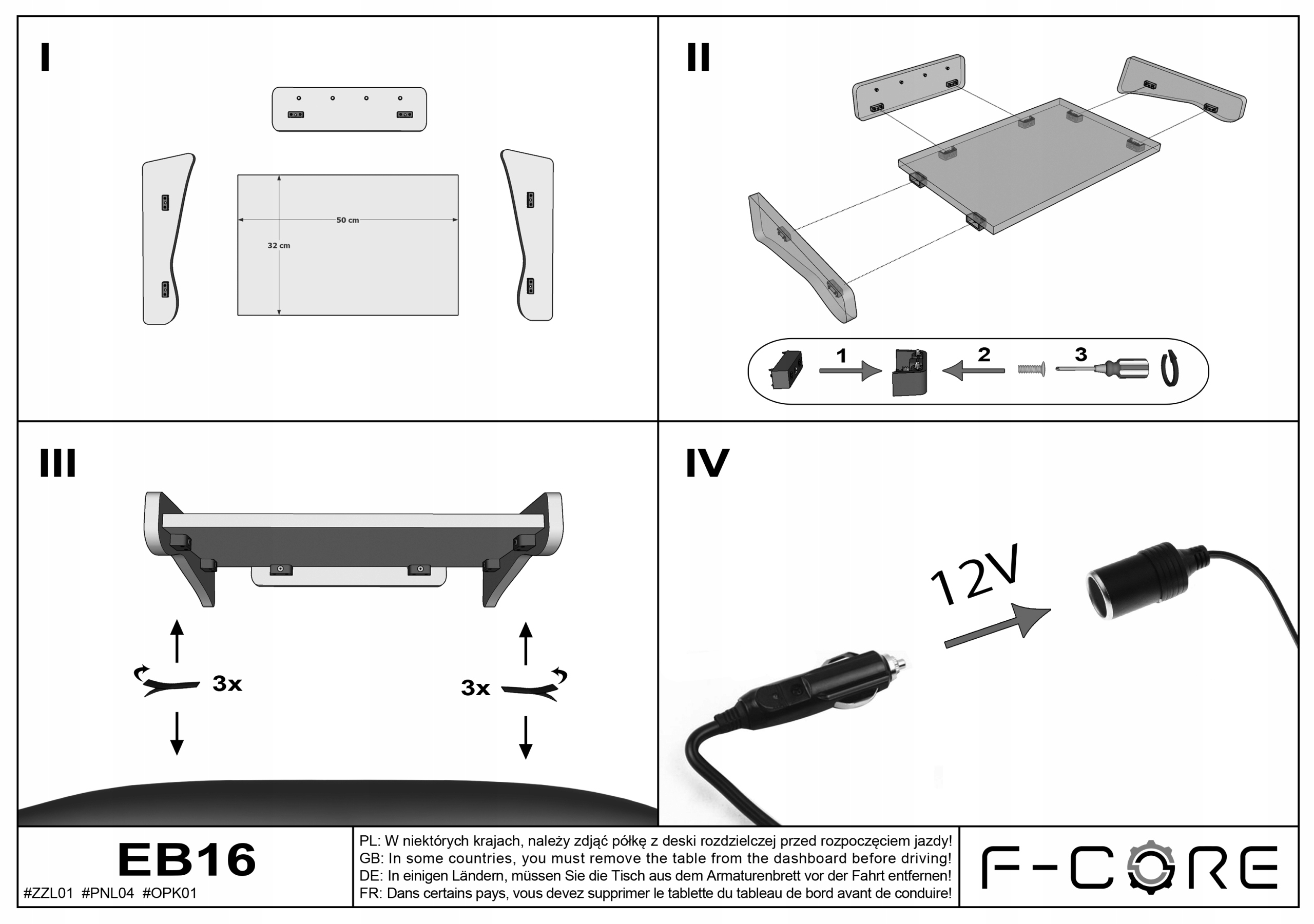 I

50 cm

32 cm

II

1

2

3

III

3x

3x

IV

12V

EB16

#ZZL01 #PNL04 #OPK01

PL: W niektórych krajach, należy zdjąć półkę z deski rozdzielczej przed rozpoczęciem jazdy!
GB: In some countries, you must remove the table from the dashboard before driving!
DE: In einigen Ländern, müssen Sie die Tisch aus dem Armaturenbrett vor der Fahrt entfernen!
FR: Dans certains pays, vous devez supprimer le tablette du tableau de bord avant de conduire!

F-CORE