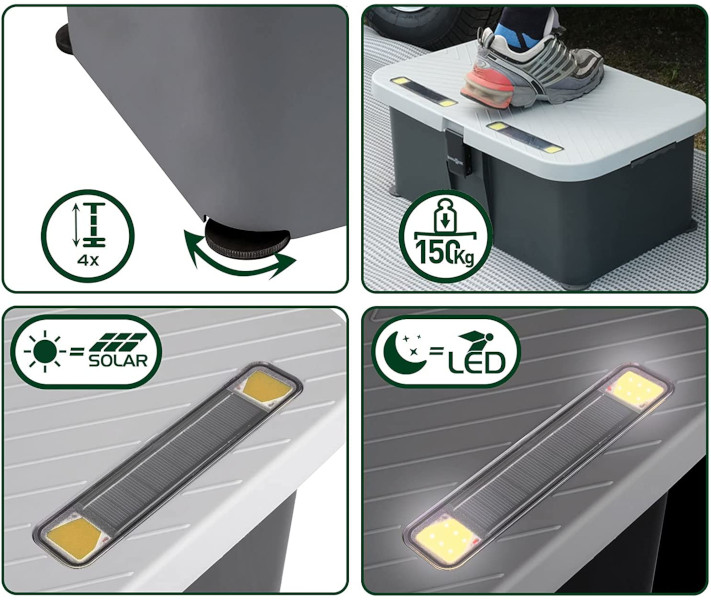 4x

150Kg

= SOLAR

= LED