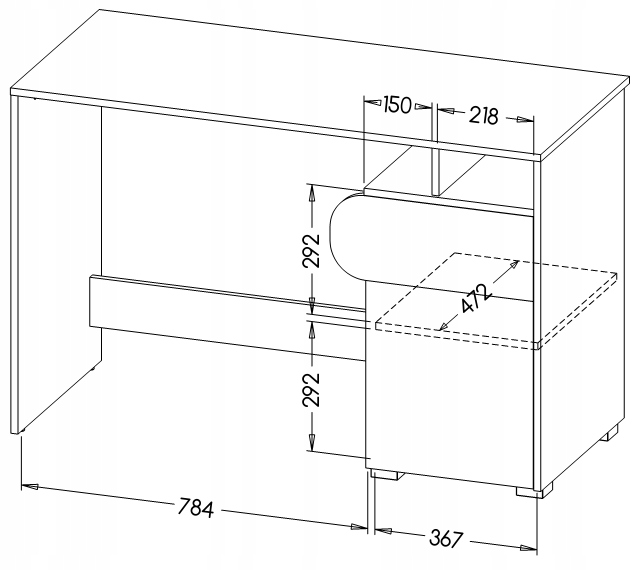 150
218
292
472
292
784
367