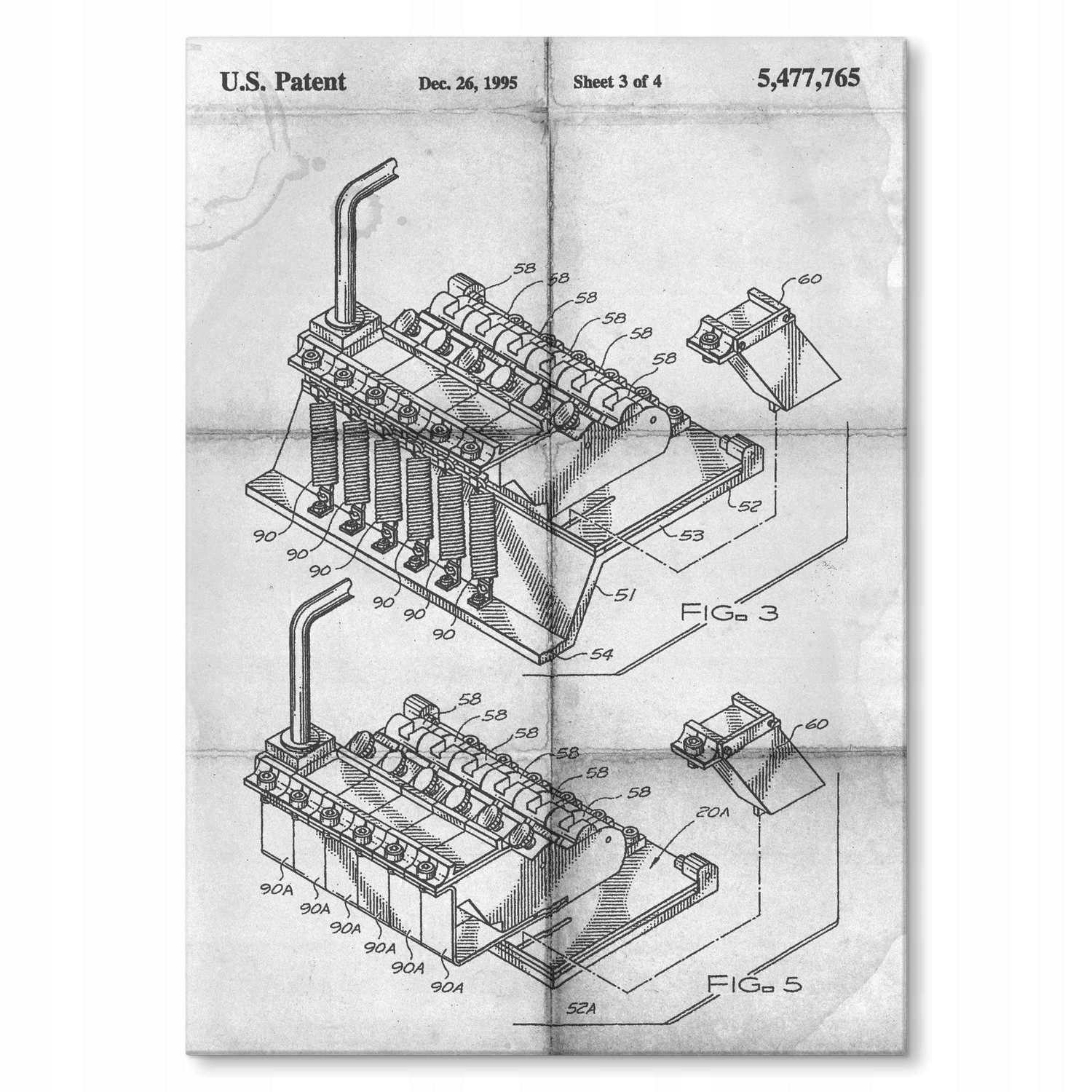 U.S. Patent Dec. 26, 1995 Sheet 3 of 4 5,477,765

58
58
58
58
58
58
60
52
53
51
54
90
90
90
90
90
90
FIG. 3

58
58
58
58
58
58
60
20A
90A
90A
90A
90A
90A
90A
52A
FIG. 5