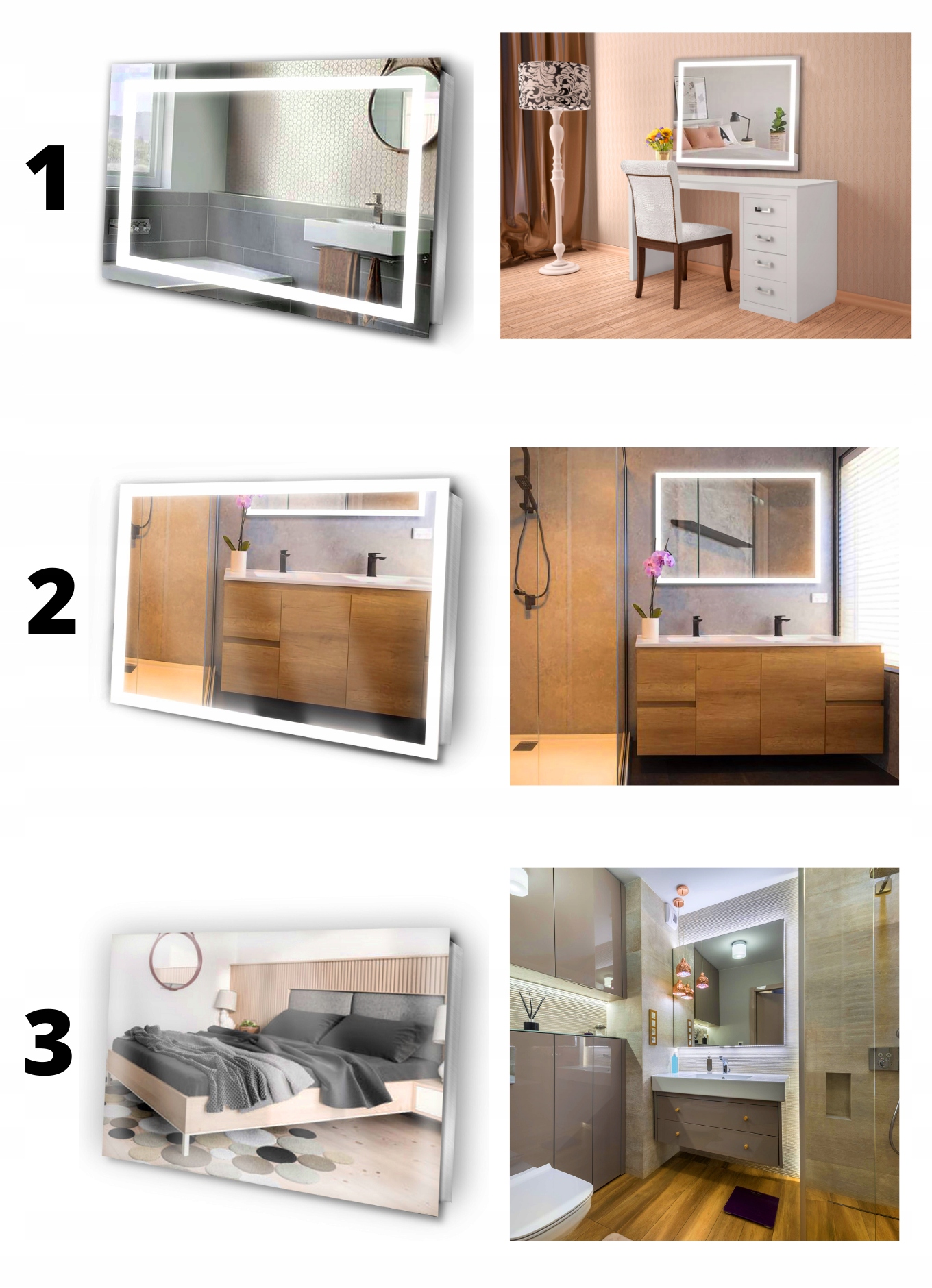 1

2

3