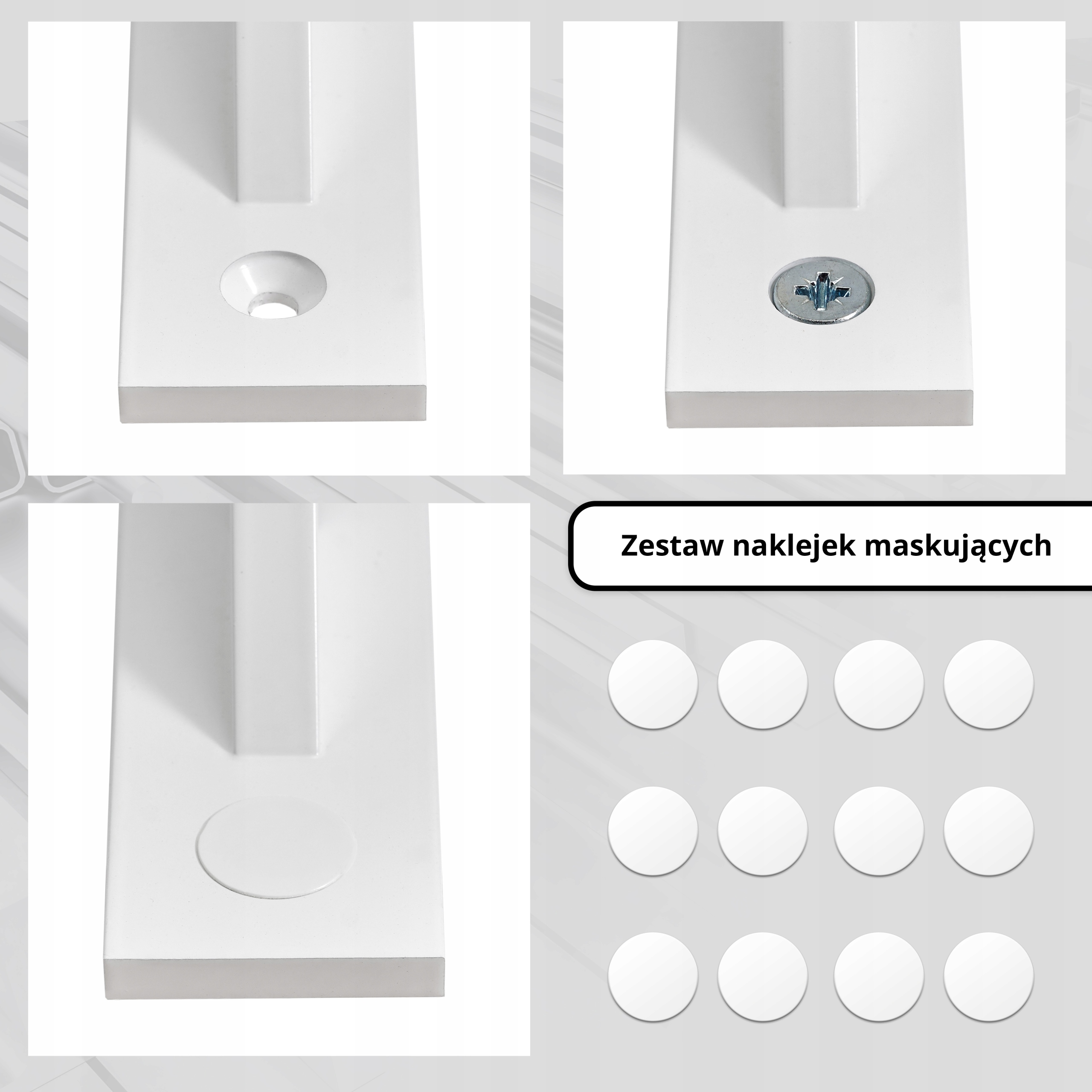 Zestaw naklejek maskujących