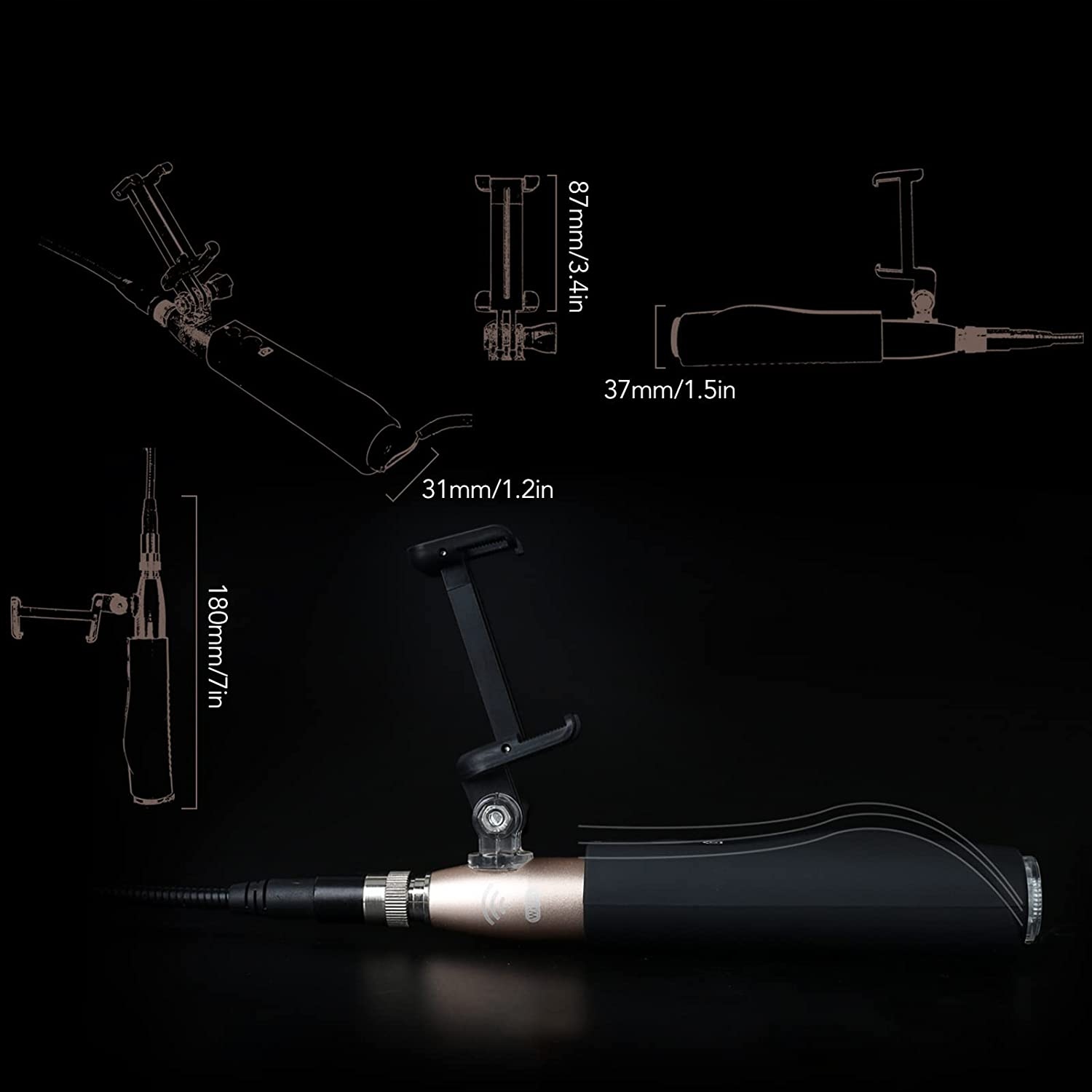 87mm/3.4in

37mm/1.5in

31mm/1.2in

180mm/7in