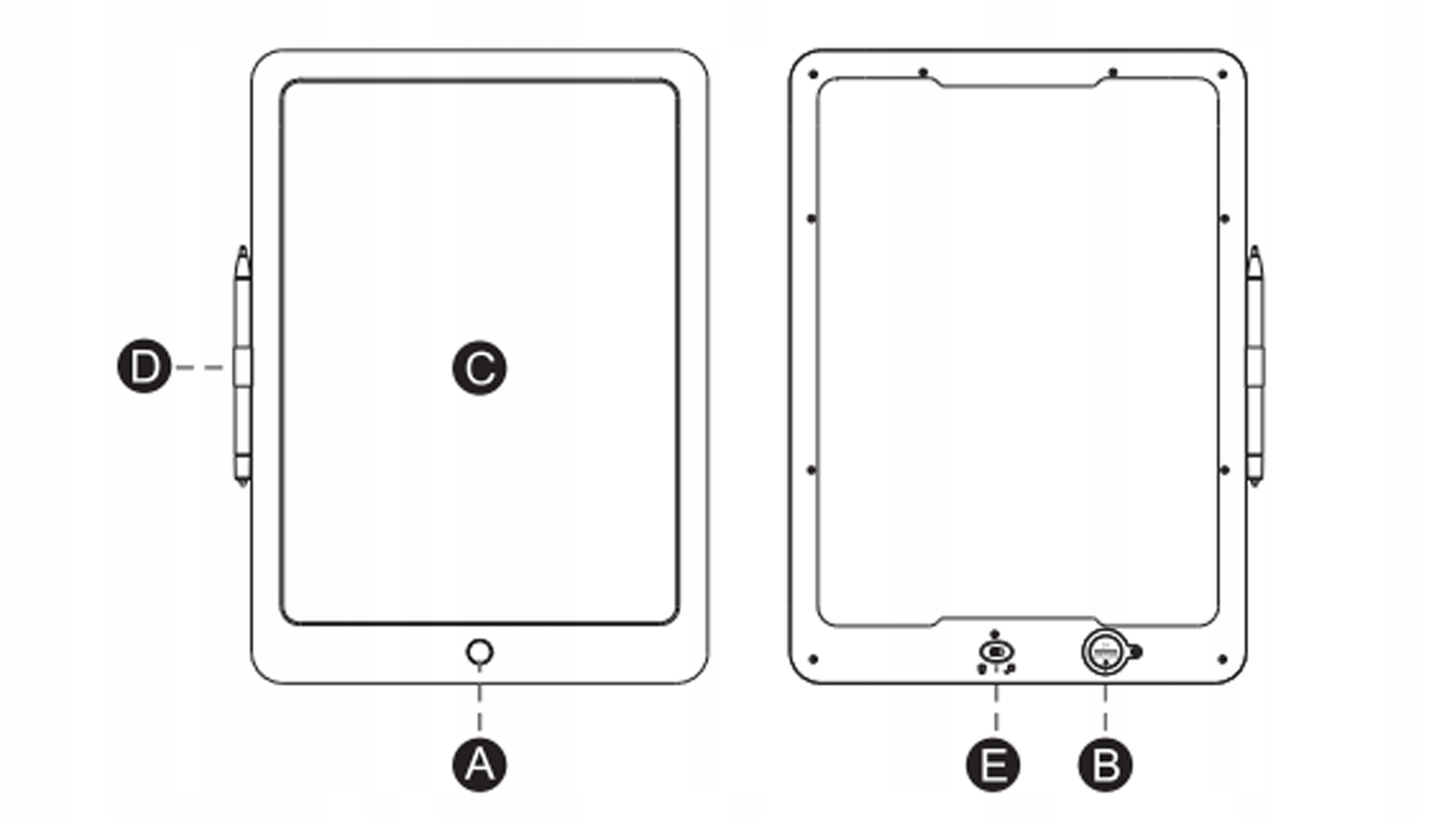 D

C

A

E

B