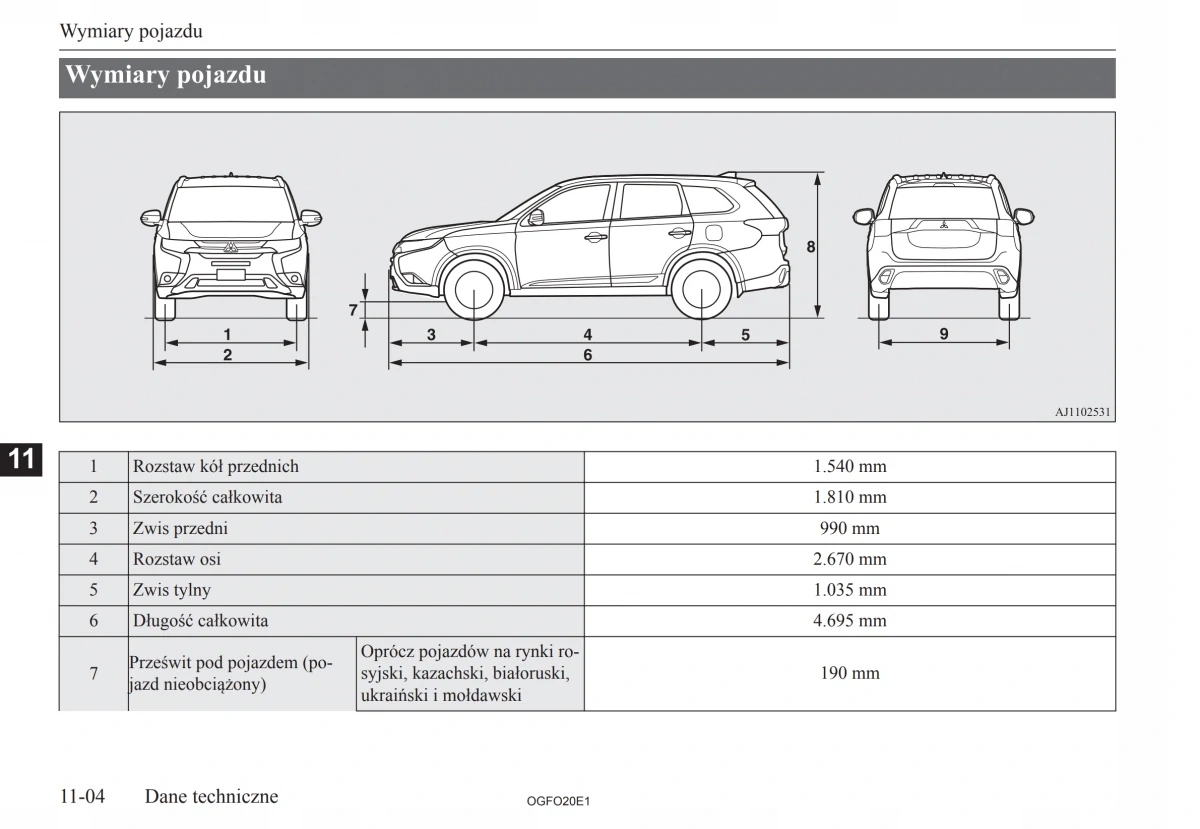 Wymiary pojazdu

Wymiary pojazdu

1
2
7
3
4
5
6
8
9

AJ1102531

11

| 1 | Rozstaw kół przednich | | 1.540 mm |
|---|---|---|---|
| 2 | Szerokość całkowita | | 1.810 mm |
| 3 | Zwis przedni | | 990 mm |
| 4 | Rozstaw osi | | 2.670 mm |
| 5 | Zwis tylny | | 1.035 mm |
| 6 | Długość całkowita | | 4.695 mm |
| 7 | Prześwit pod pojazdem (pojazd nieobciążony) | Oprócz pojazdów na rynki rosyjski, kazachski, białoruski, ukraiński i mołdawski | 190 mm |

11-04 Dane techniczne

OGFO20E1