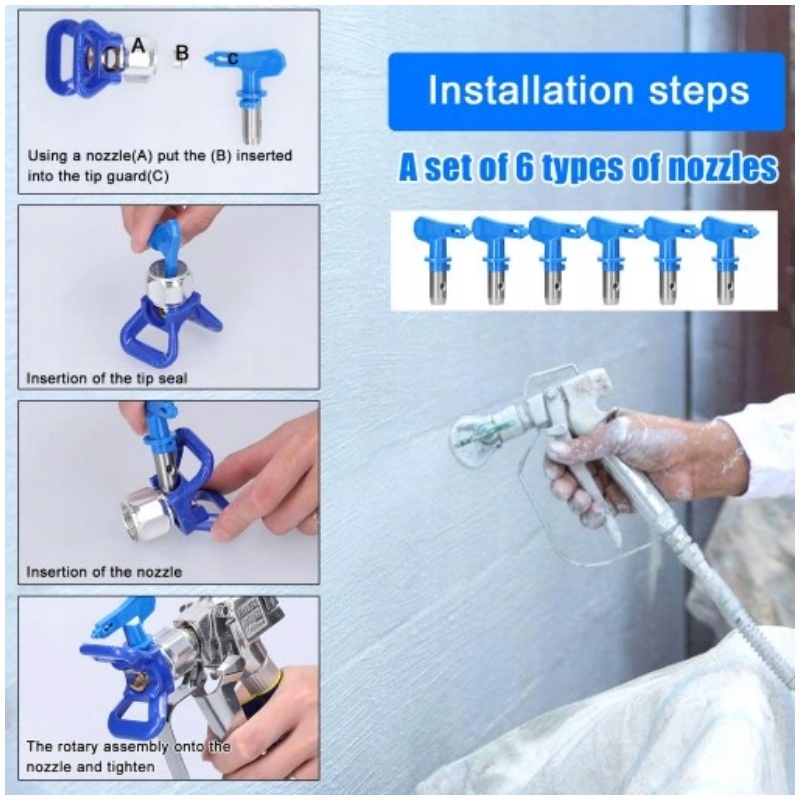 A

B

C

Using a nozzle(A) put the (B) inserted into the tip guard(C)

Insertion of the tip seal

Insertion of the nozzle

The rotary assembly onto the nozzle and tighten

Installation steps

A set of 6 types of nozzles