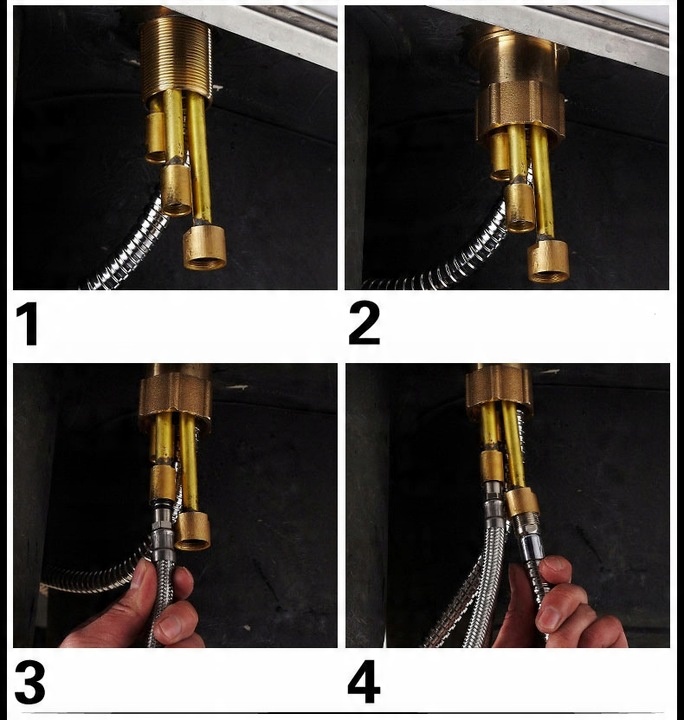 1

2

3

4