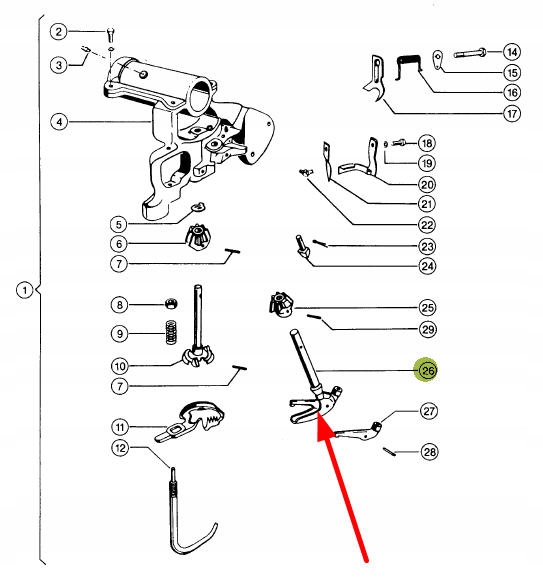 2
3
4
5
6
7
1
8
9
10
7
11
12
14
15
16
17
18
19
20
21
22
23
24
25
29
26
27
28