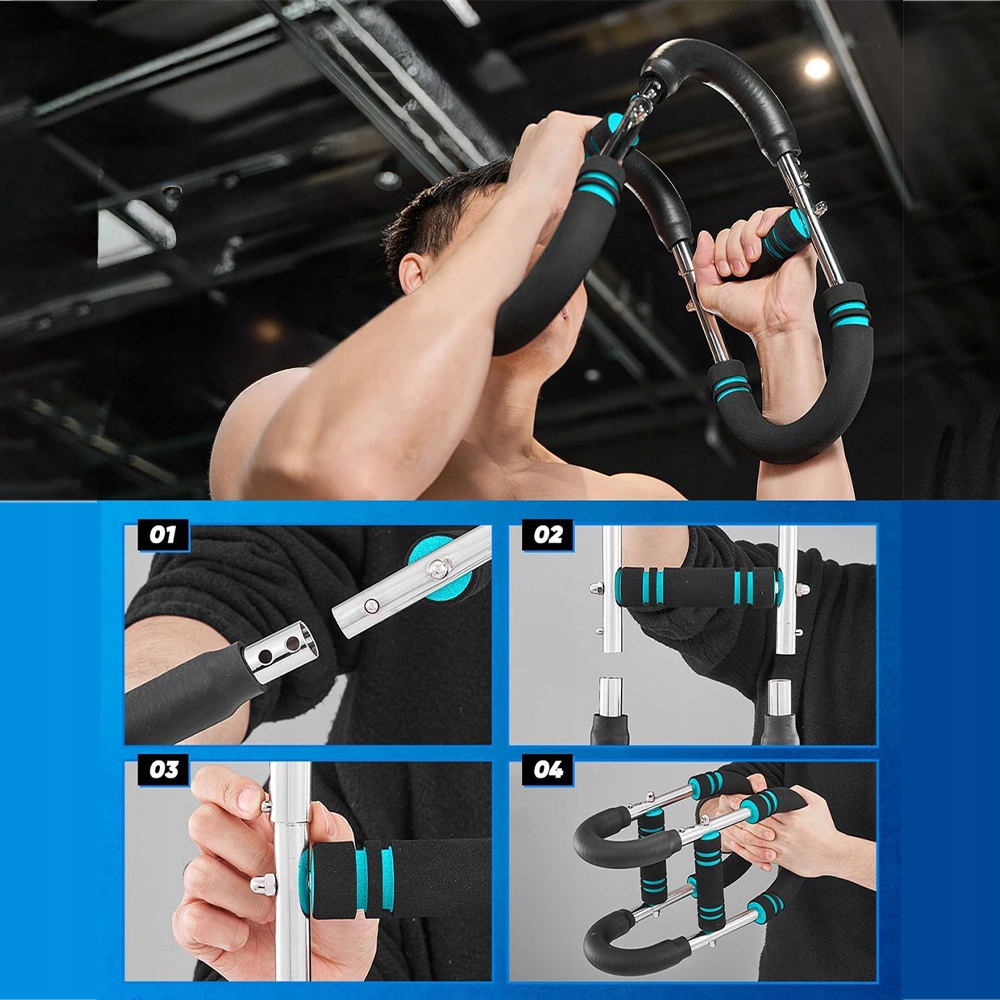 01

02

03

04