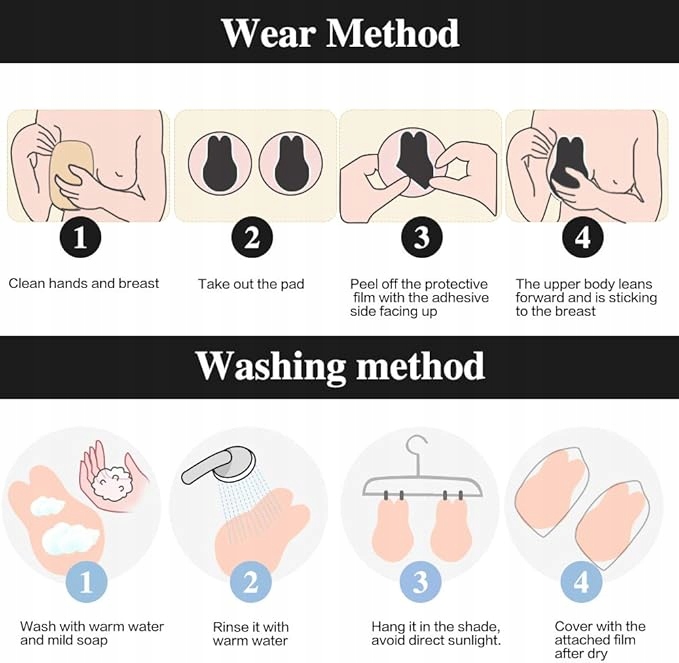 Wear Method

1
Clean hands and breast

2
Take out the pad

3
Peel off the protective film with the adhesive side facing up

4
The upper body leans forward and is sticking to the breast

Washing method

1
Wash with warm water and mild soap

2
Rinse it with warm water

3
Hang it in the shade, avoid direct sunlight.

4
Cover with the attached film after dry