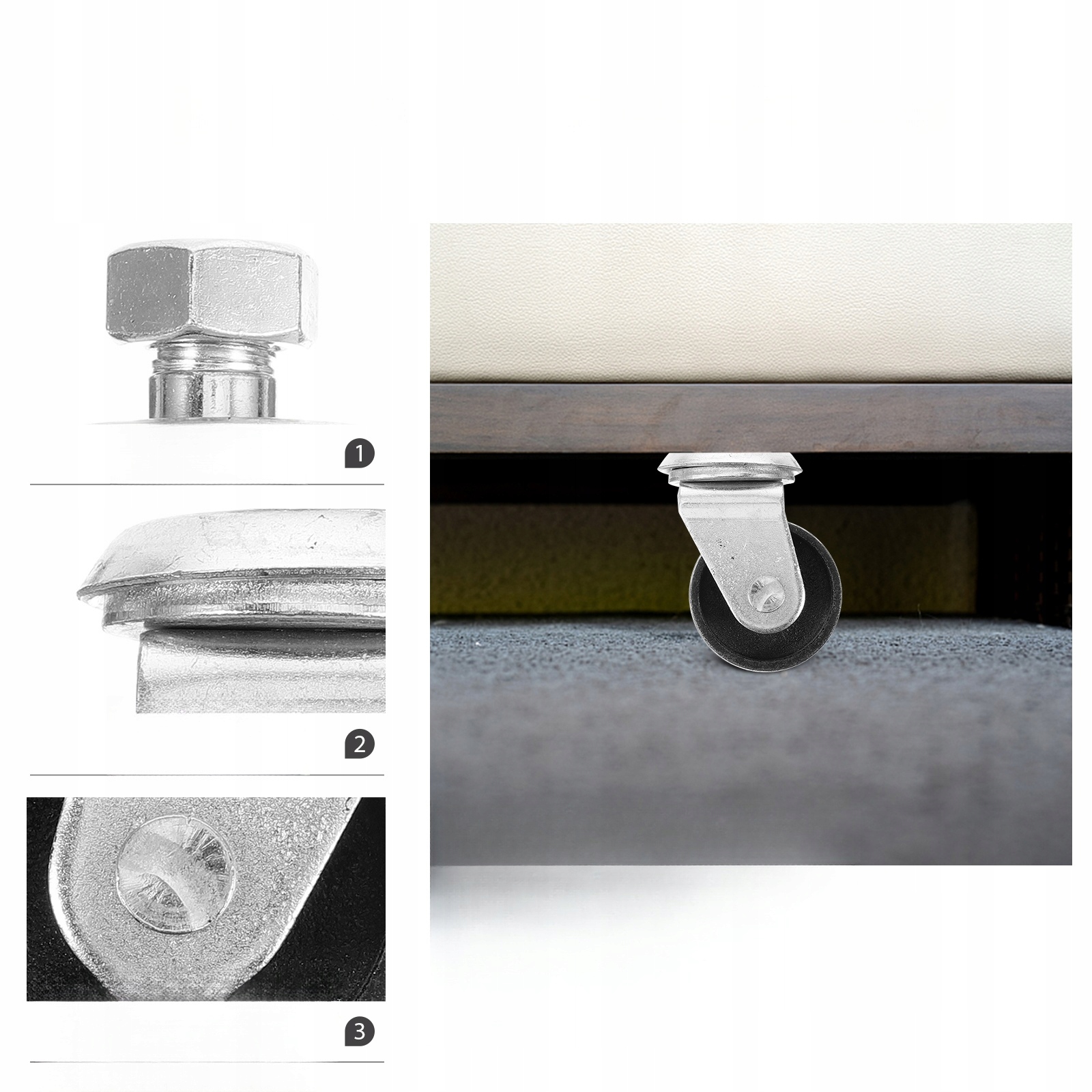 1

2

3