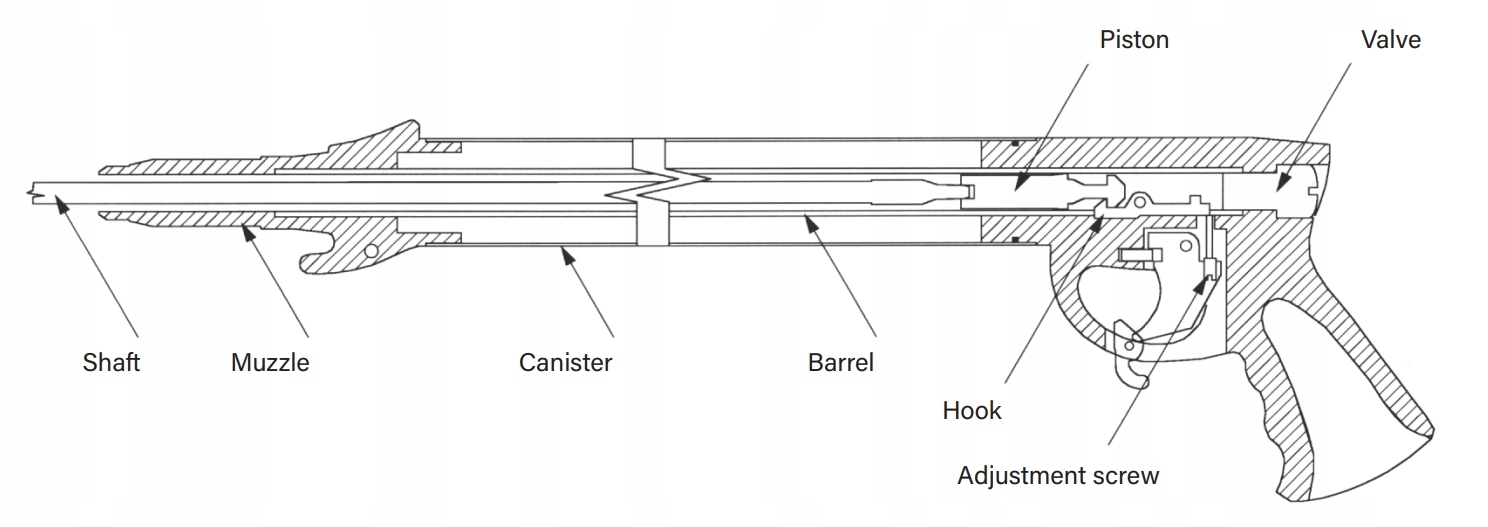 Piston
Valve
Shaft
Muzzle
Canister
Barrel
Hook
Adjustment screw