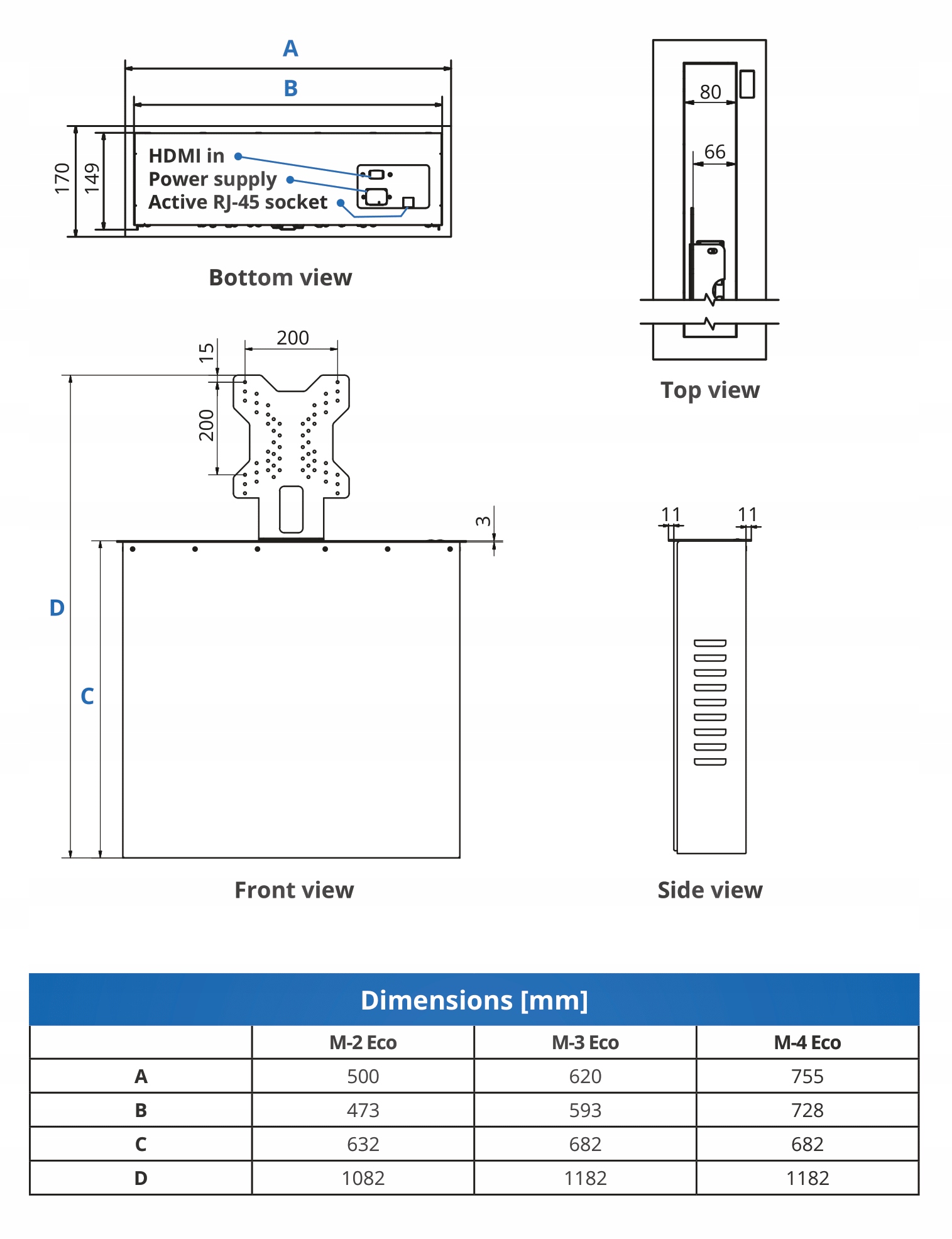 A

B

170

149

HDMI in

Power supply

Active RJ-45 socket

Bottom view

80

66

Top view

15

200

200

3

D

C

Front view

11

11

Side view

Dimensions [mm]

| | M-2 Eco | M-3 Eco | M-4 Eco |
|---|---|---|---|
| A | 500 | 620 | 755 |
| B | 473 | 593 | 728 |
| C | 632 | 682 | 682 |
| D | 1082 | 1182 | 1182 |