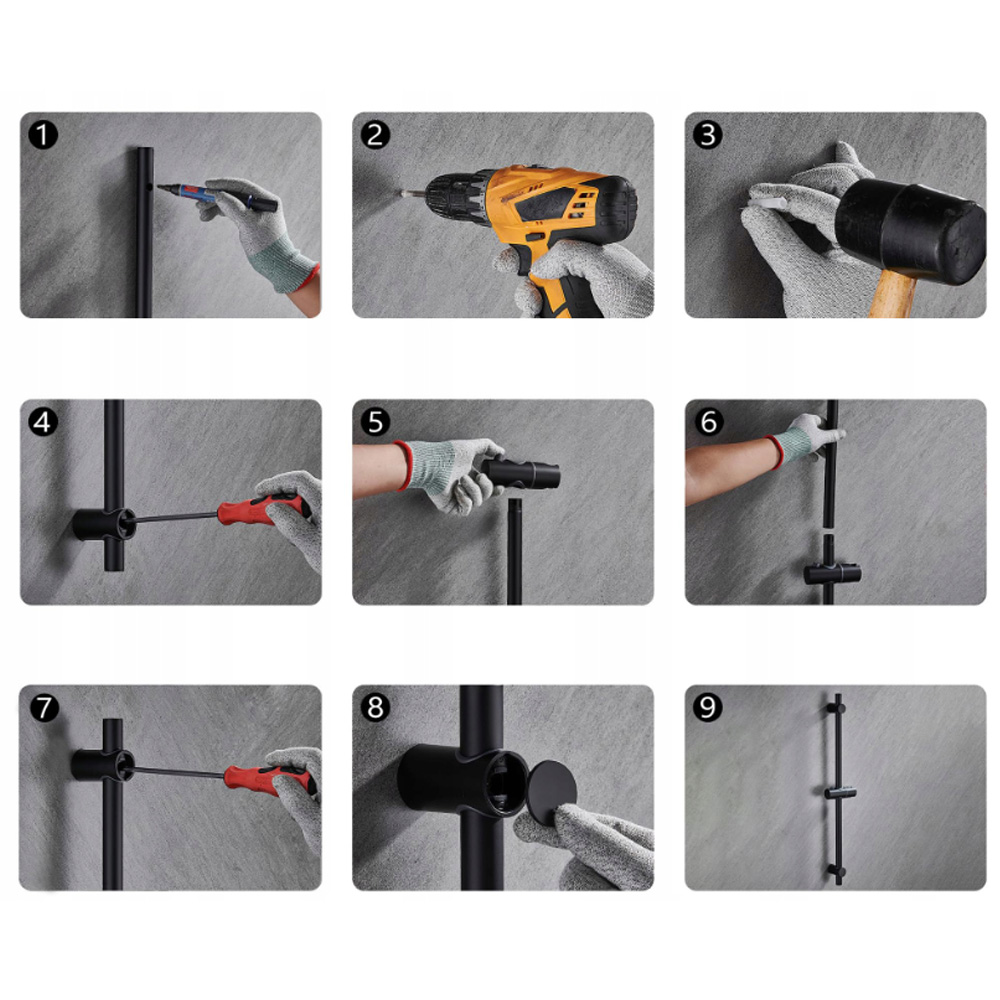 1
2
3
4
5
6
7
8
9