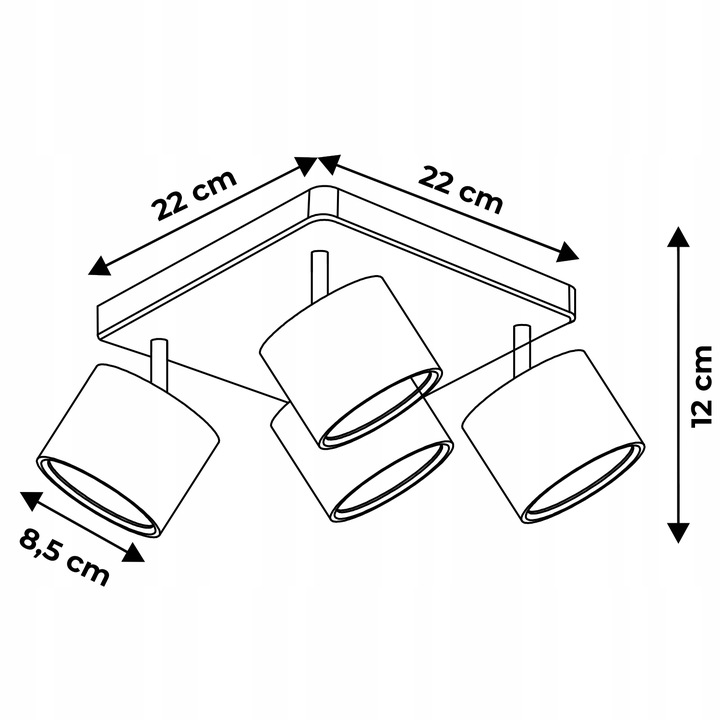 22 cm
22 cm
12 cm
8,5 cm