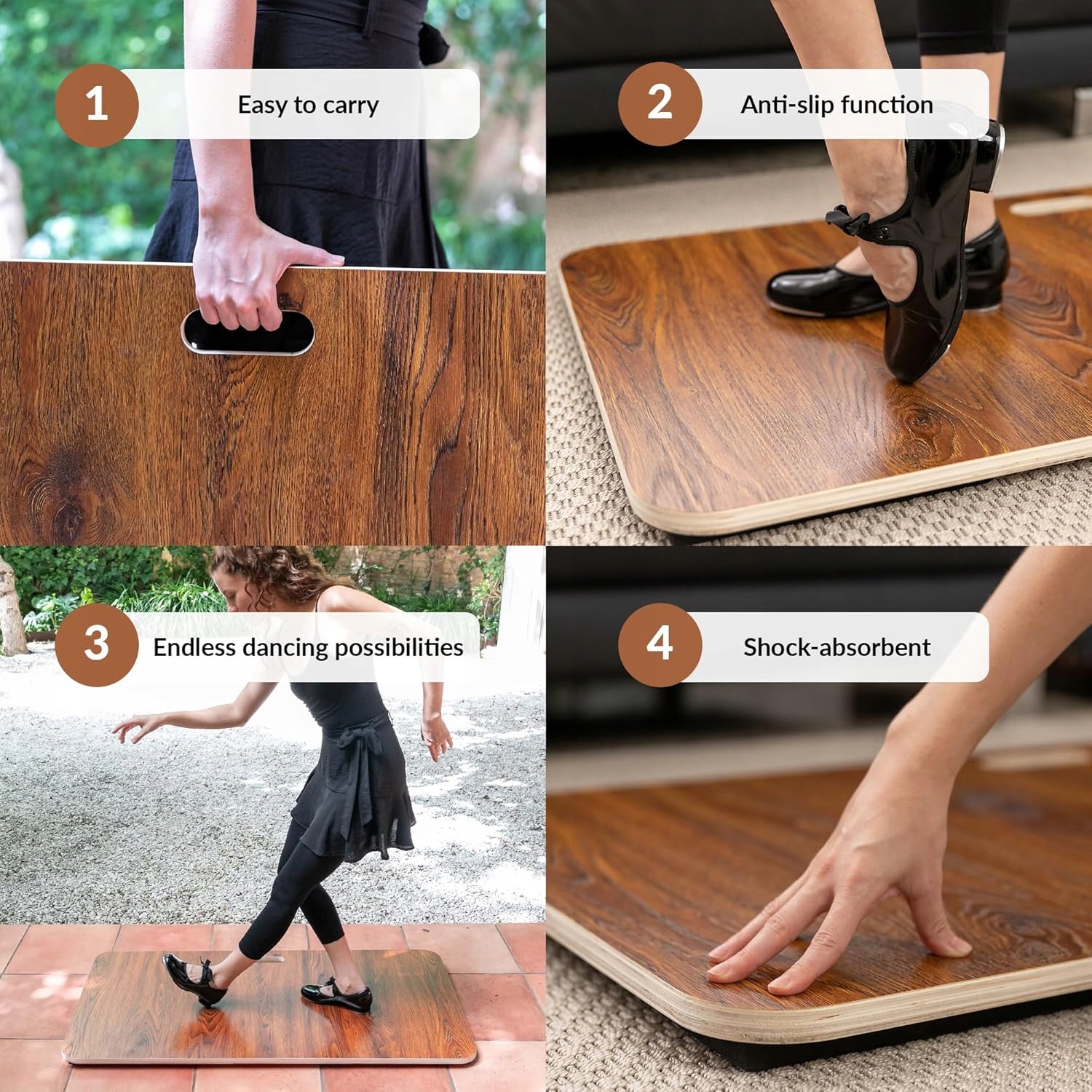 1 Easy to carry

2 Anti-slip function

3 Endless dancing possibilities

4 Shock-absorbent