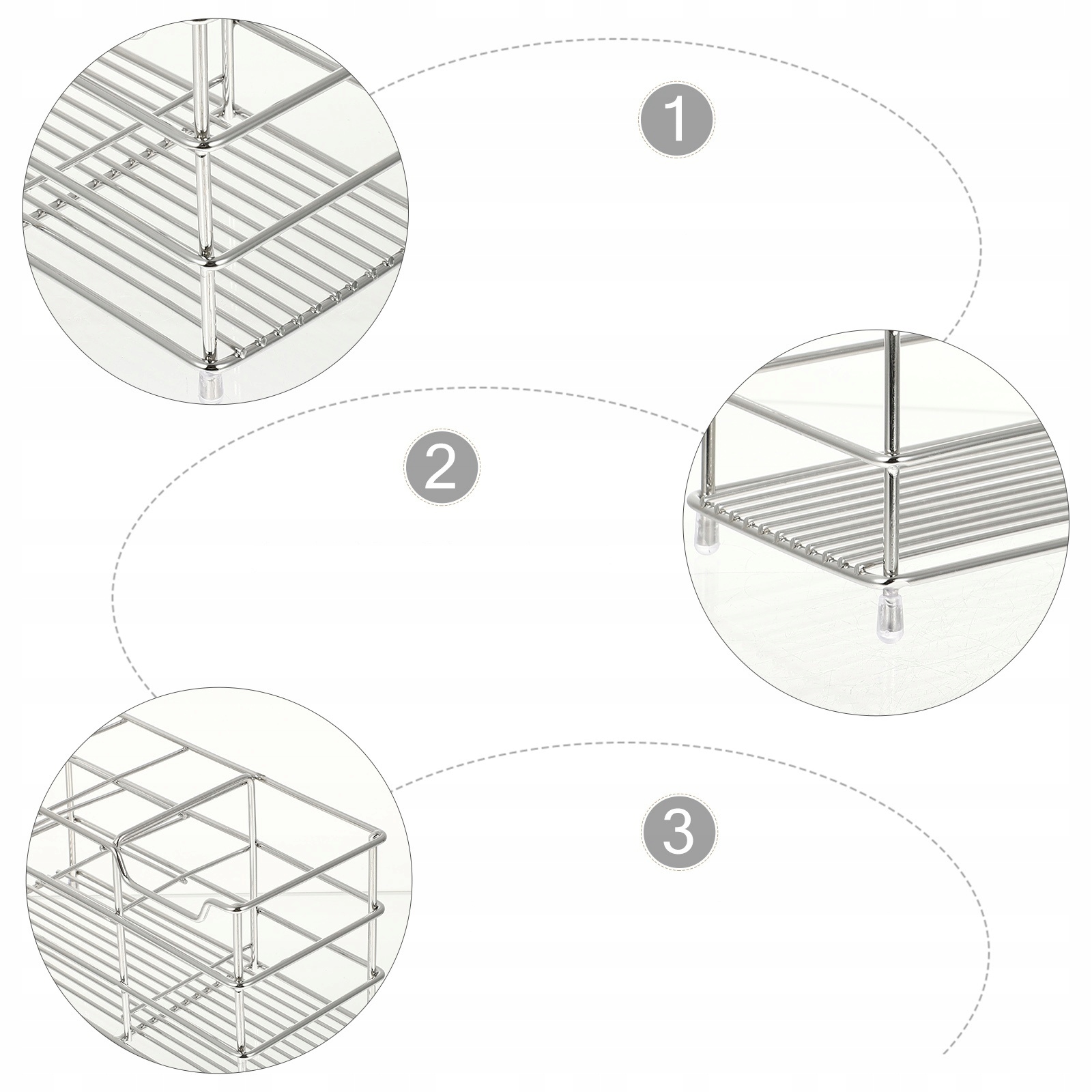 1

2

3