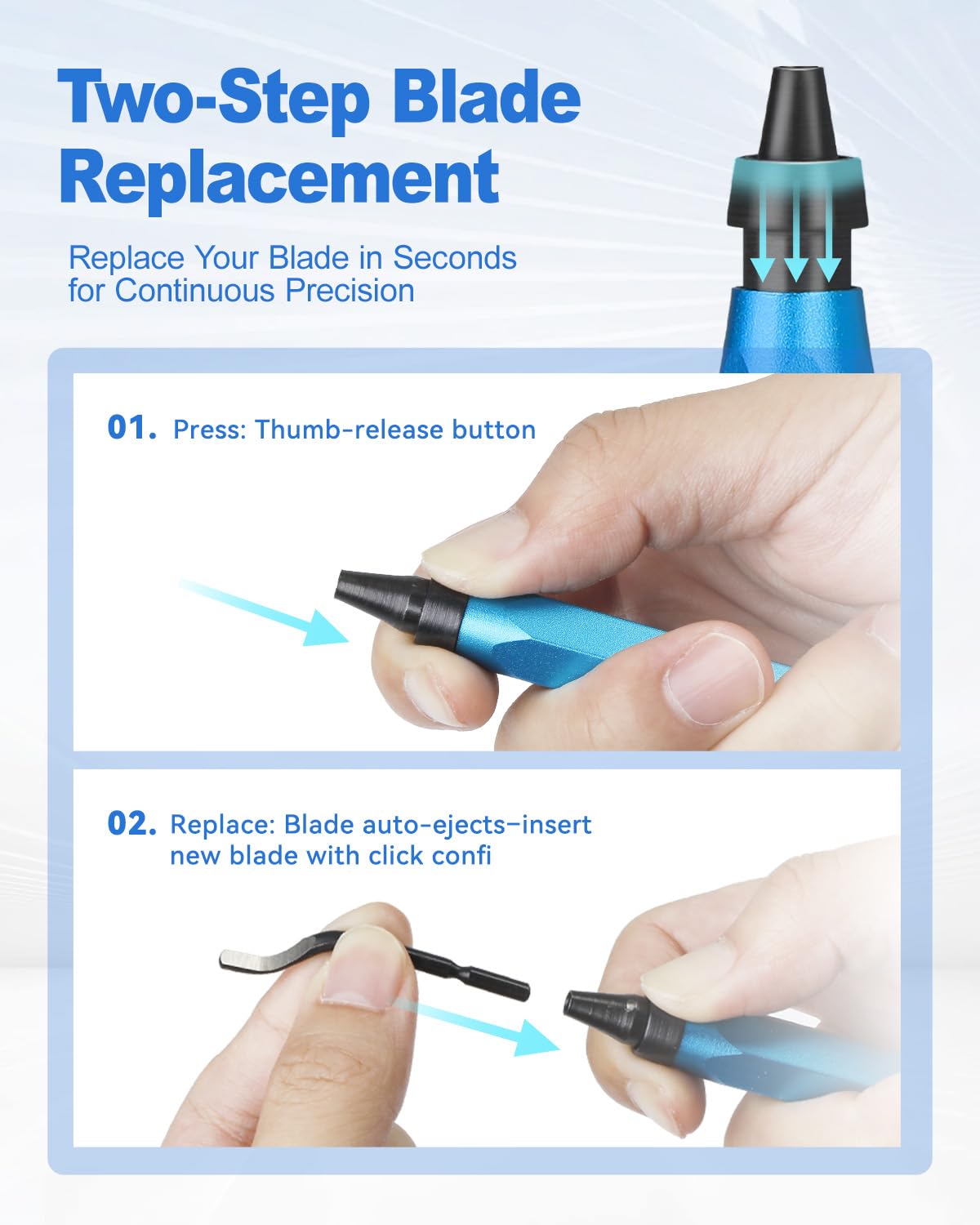 Two-Step Blade Replacement

Replace Your Blade in Seconds for Continuous Precision

01. Press: Thumb-release button

02. Replace: Blade auto-ejects–insert new blade with click confi