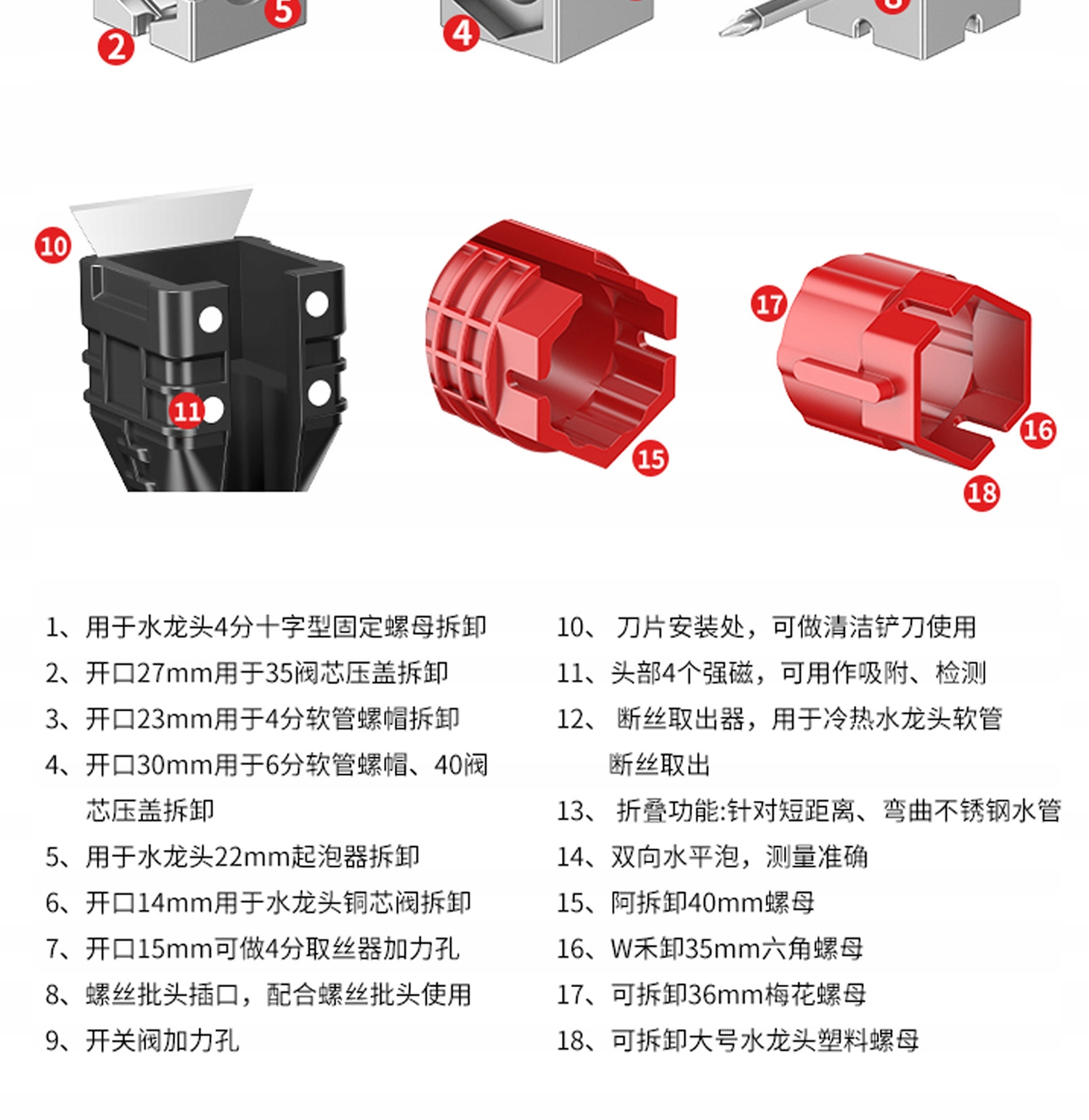 2 5 4 8

10 11 15 17 16 18

1、用于水龙头4分十字型固定螺母拆卸
2、开口27mm用于35阀芯压盖拆卸
3、开口23mm用于4分软管螺帽拆卸
4、开口30mm用于6分软管螺帽、40阀芯压盖拆卸
5、用于水龙头22mm起泡器拆卸
6、开口14mm用于水龙头铜芯阀拆卸
7、开口15mm可做4分取丝器加力孔
8、螺丝批头插口，配合螺丝批头使用
9、开关阀加力孔

10、 刀片安装处，可做清洁铲刀使用
11、头部4个强磁，可用作吸附、检测
12、 断丝取出器，用于冷热水龙头软管断丝取出
13、 折叠功能:针对短距离、弯曲不锈钢水管
14、双向水平泡，测量准确
15、阿拆卸40mm螺母
16、W禾卸35mm六角螺母
17、可拆卸36mm梅花螺母
18、可拆卸大号水龙头塑料螺母