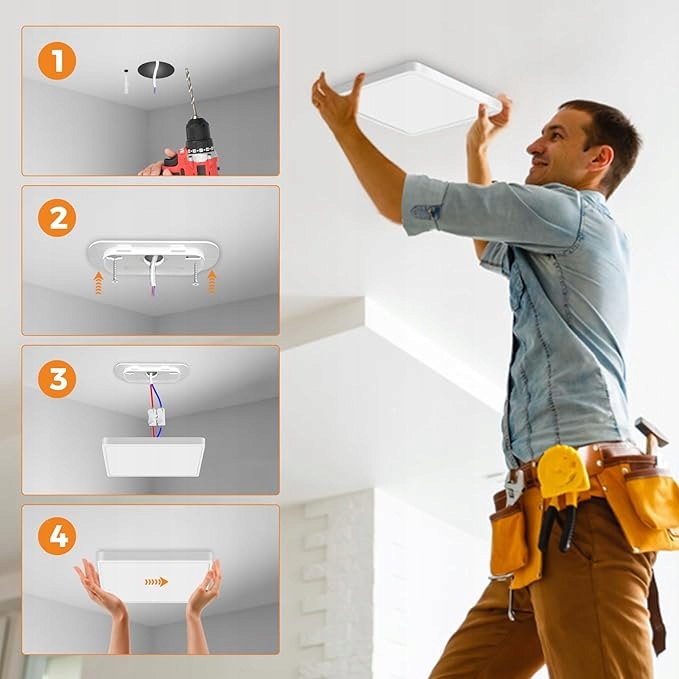 1

2

3

4