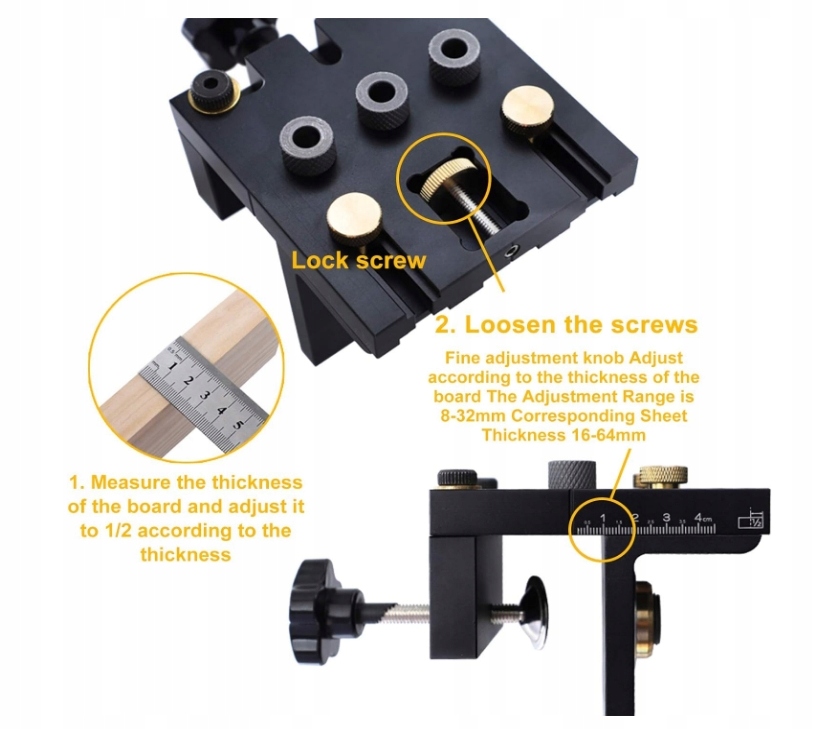 Lock screw

2. Loosen the screws

Fine adjustment knob Adjust according to the thickness of the board The Adjustment Range is 8-32mm Corresponding Sheet Thickness 16-64mm

1 2 3 4 5

1. Measure the thickness of the board and adjust it to 1/2 according to the thickness

1 2 3 4cm

1/2