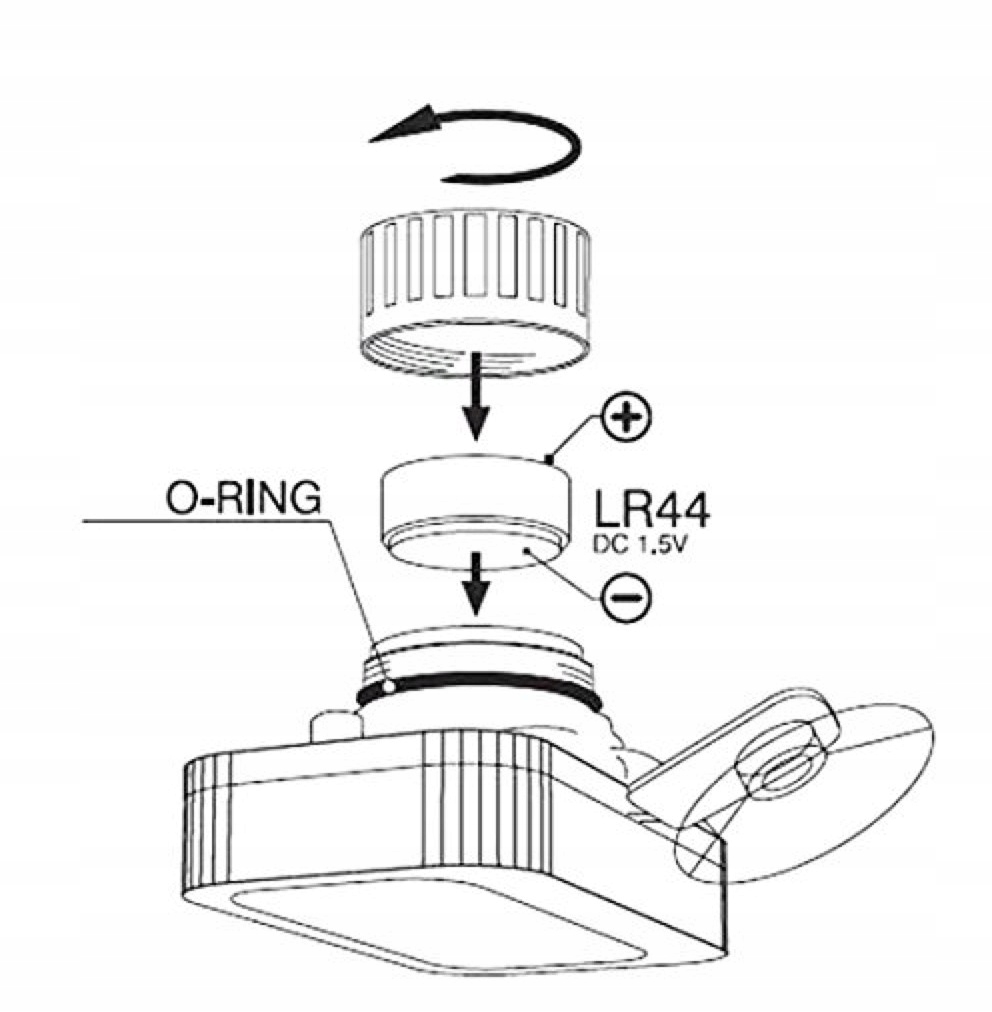 +

O-RING

LR44
DC 1.5V

−