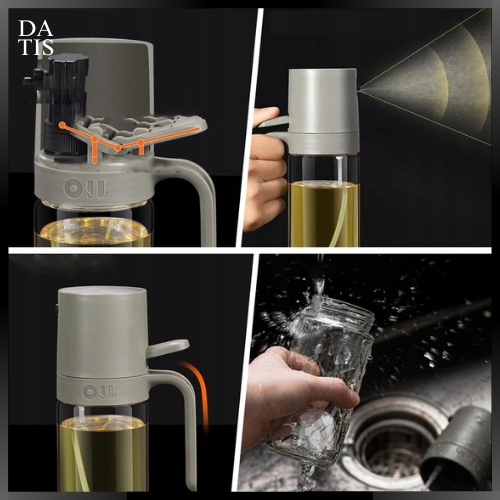 DA
TIS

OIL

OIL