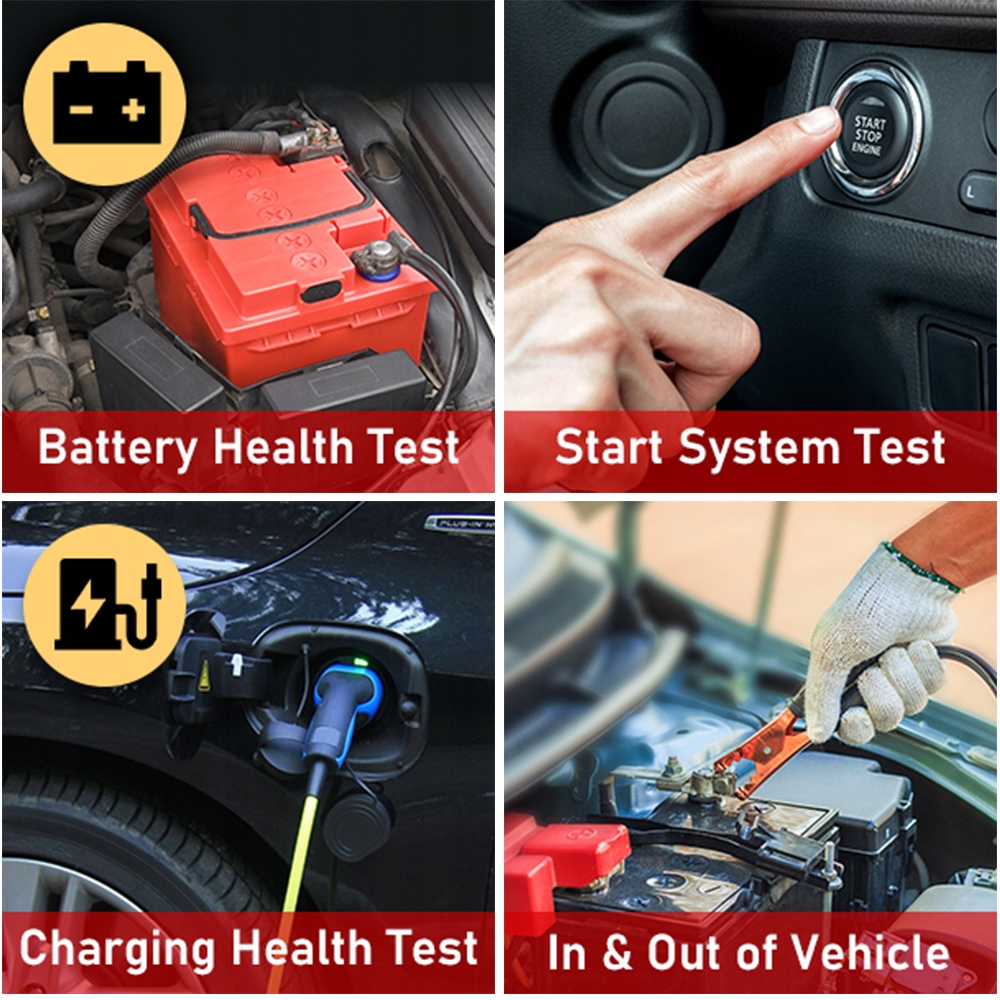 Battery Health Test

START STOP ENGINE

Start System Test

PLUG-IN H

Charging Health Test

In & Out of Vehicle