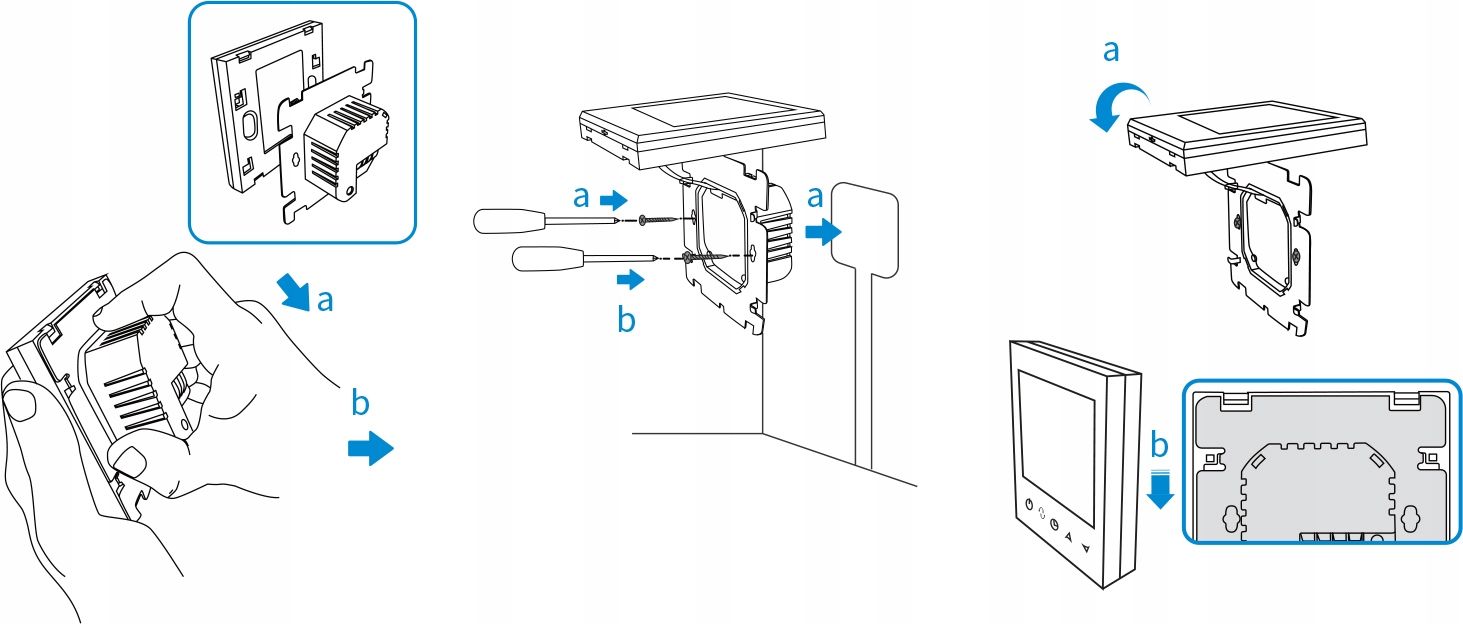 a
b
a
a
b
a
b