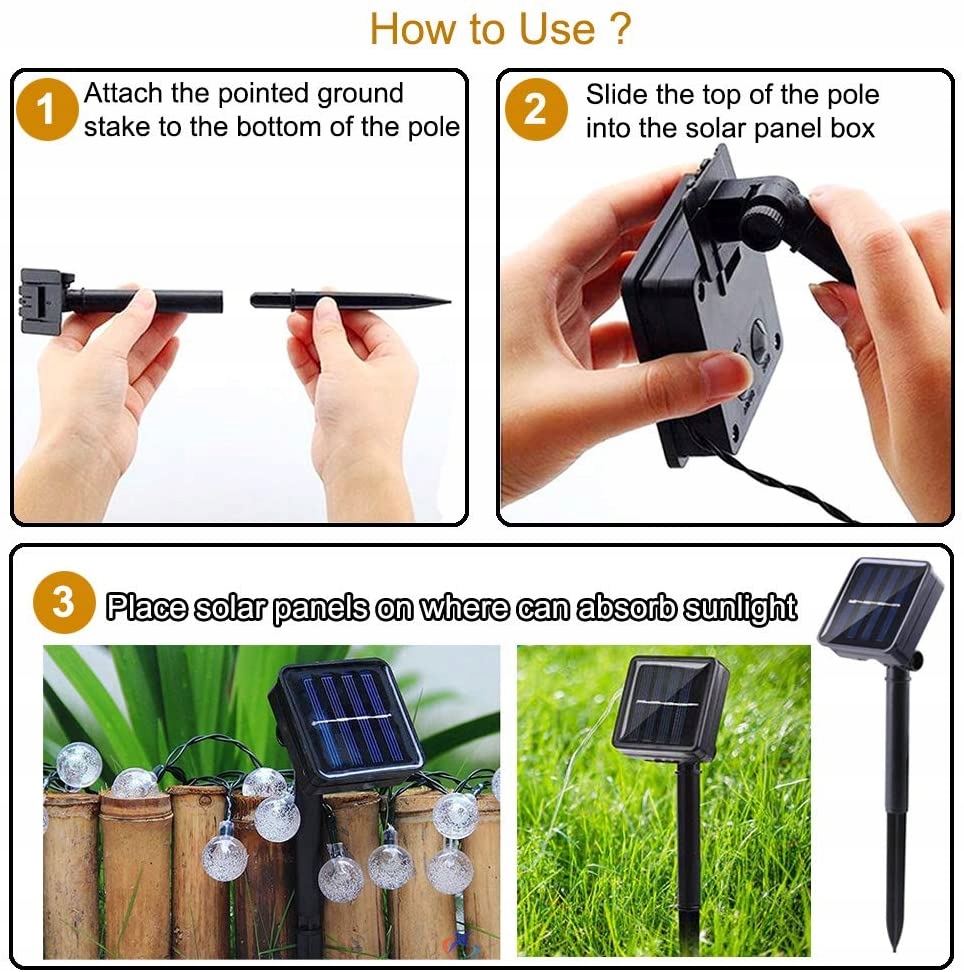 How to Use ?

1 Attach the pointed ground stake to the bottom of the pole

2 Slide the top of the pole into the solar panel box

3 Place solar panels on where can absorb sunlight