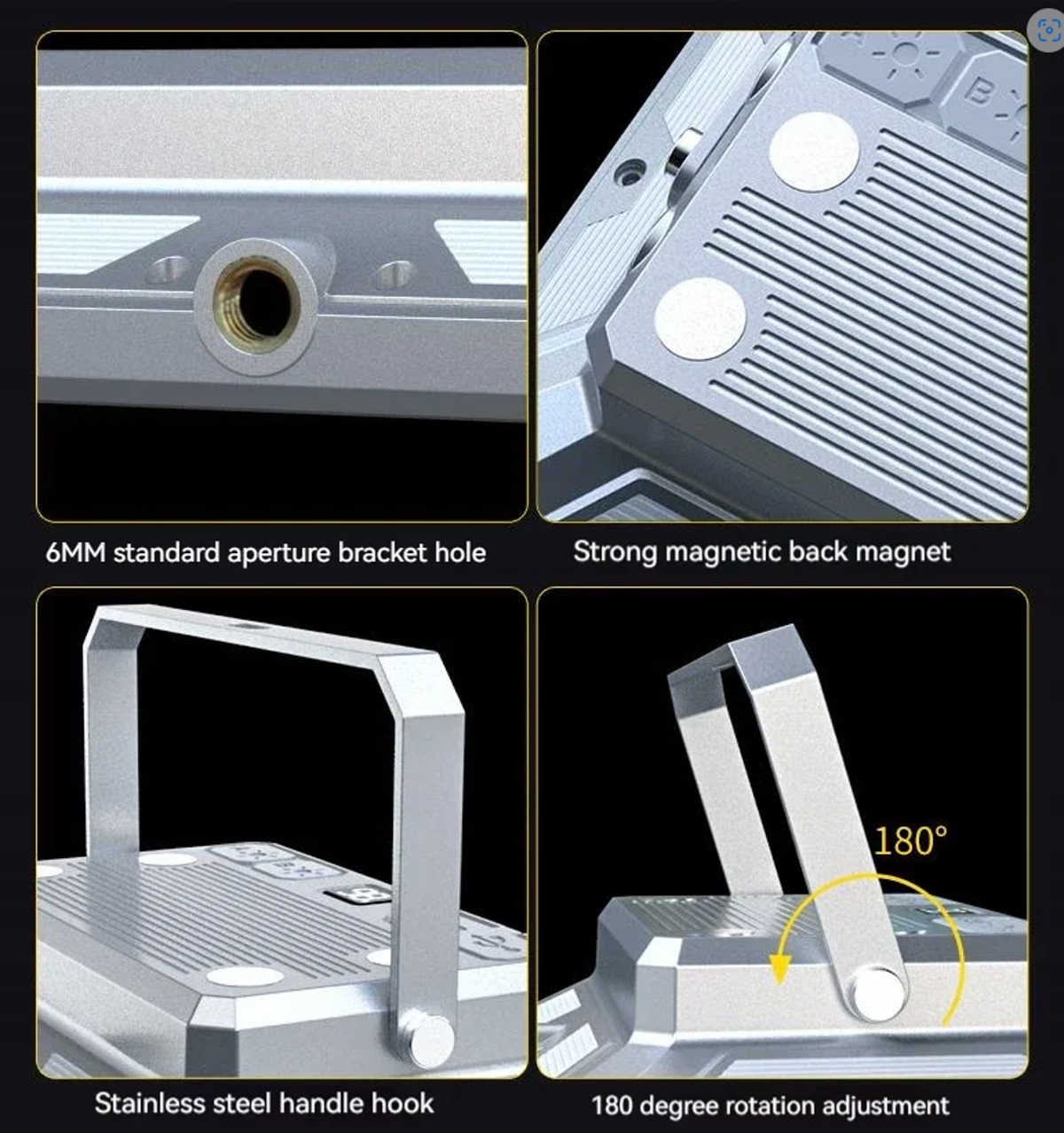 A

B

6MM standard aperture bracket hole

Strong magnetic back magnet

180°

Stainless steel handle hook

180 degree rotation adjustment