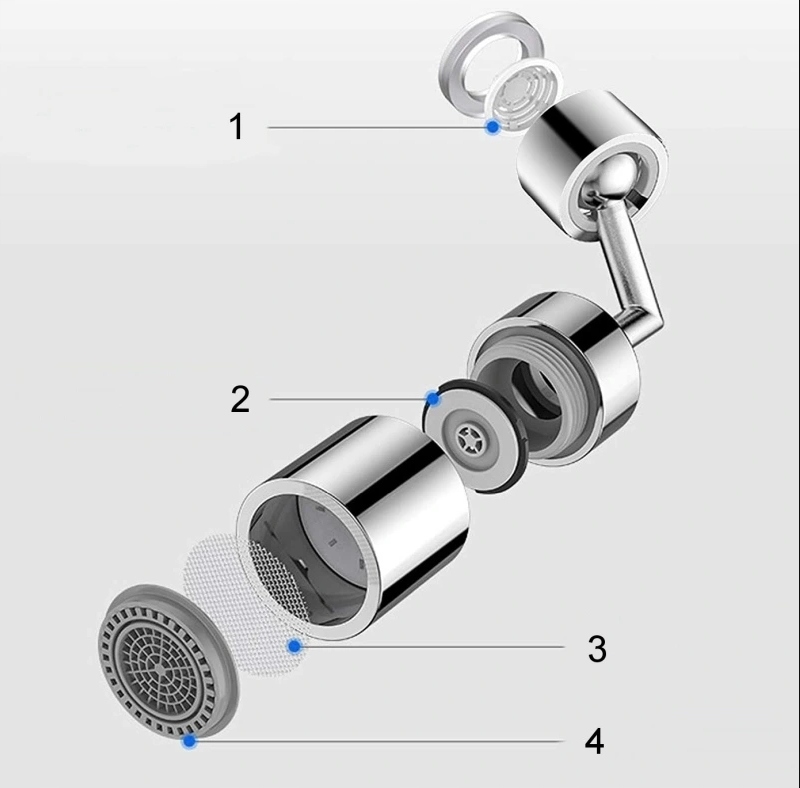 1
2
3
4