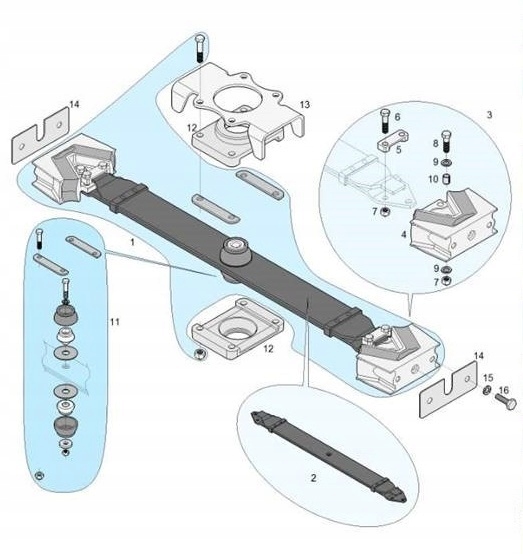 14
13
12
3
6
5
8
9
10
7
4
9
7
1
11
12
14
15
16
2