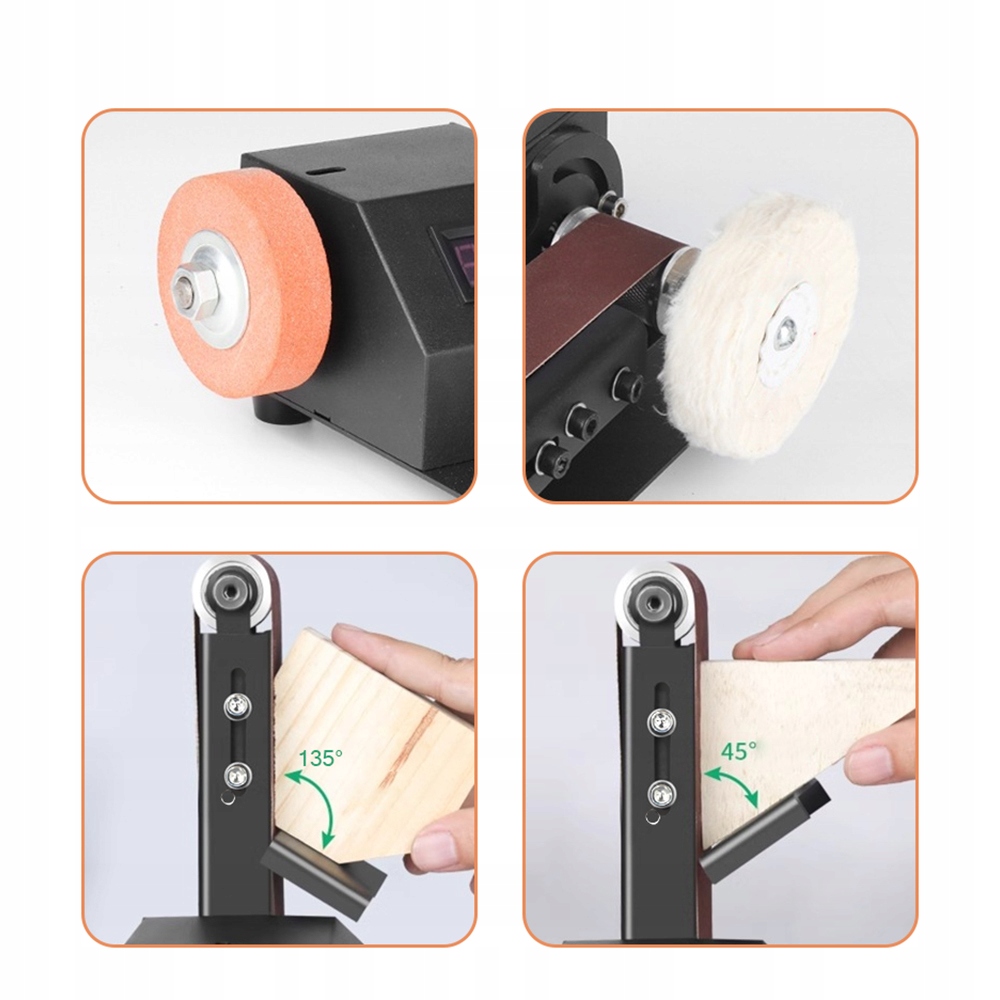 135°

45°