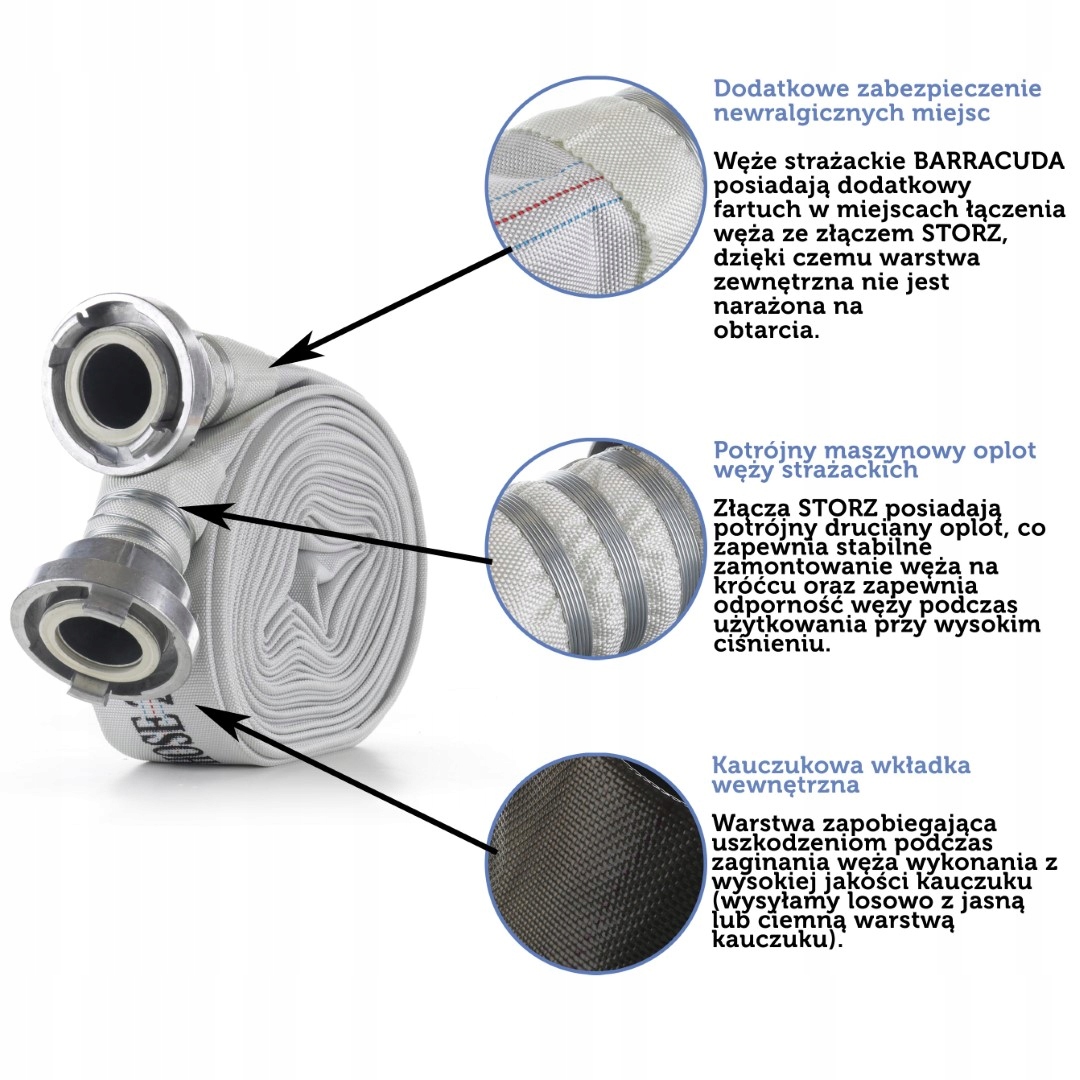 Dodatkowe zabezpieczenie newralgicznych miejsc

Węże strażackie BARRACUDA posiadają dodatkowy fartuch w miejscach łączenia węża ze złączem STORZ, dzięki czemu warstwa zewnętrzna nie jest narażona na obtarcia.

Potrójny maszynowy oplot węży strażackich

Złącza STORZ posiadają potrójny druciany oplot, co zapewnia stabilne zamontowanie węża na króćcu oraz zapewnia odporność węży podczas użytkowania przy wysokim ciśnieniu.

Kauczukowa wkładka wewnętrzna

Warstwa zapobiegająca uszkodzeniom podczas zaginania węża wykonania z wysokiej jakości kauczuku (wysyłamy losowo z jasną lub ciemną warstwą kauczuku).

HOSE