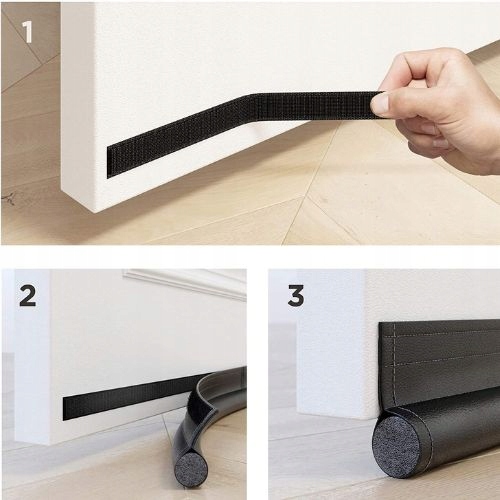 1

2

3