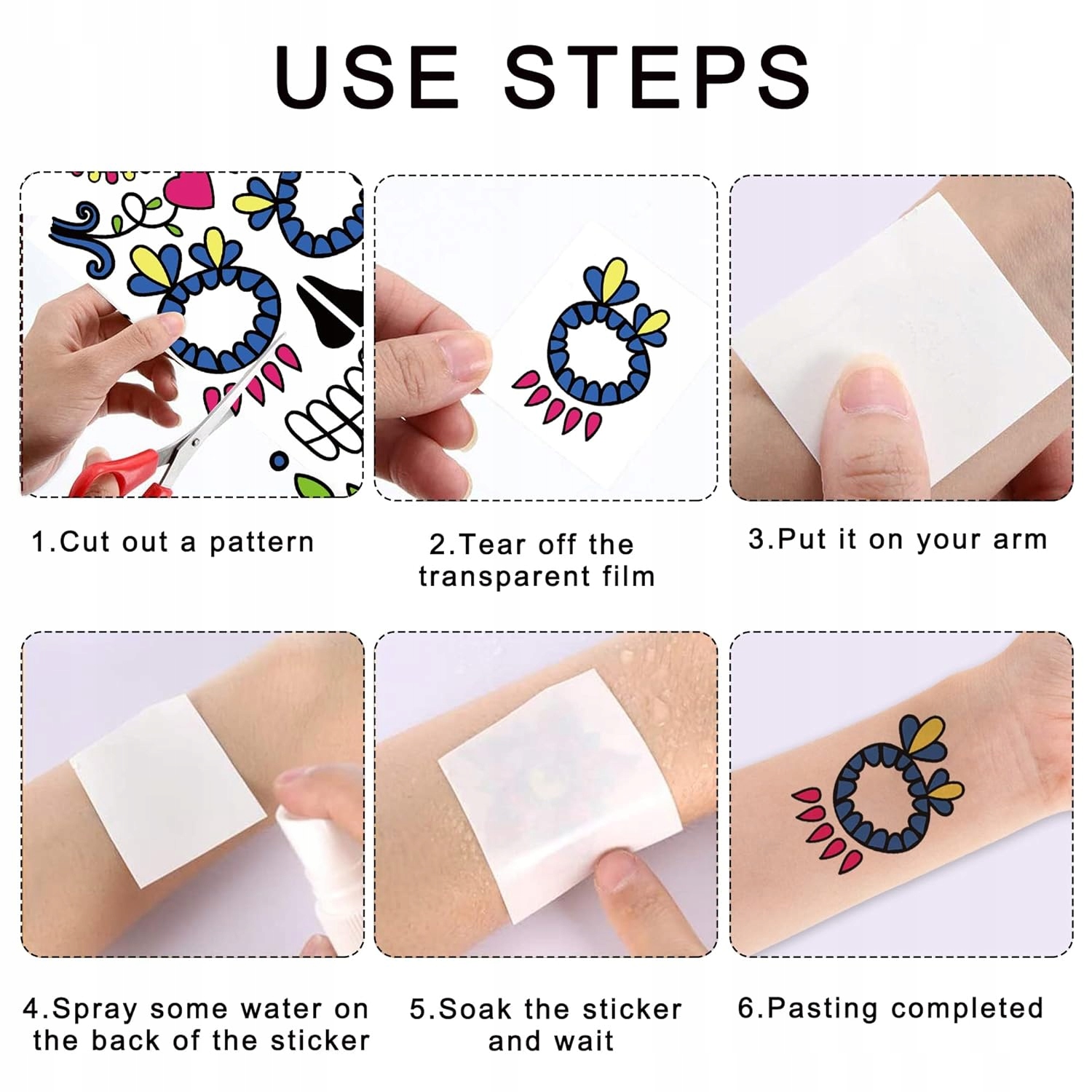 USE STEPS

1.Cut out a pattern

2.Tear off the transparent film

3.Put it on your arm

4.Spray some water on the back of the sticker

5.Soak the sticker and wait

6.Pasting completed