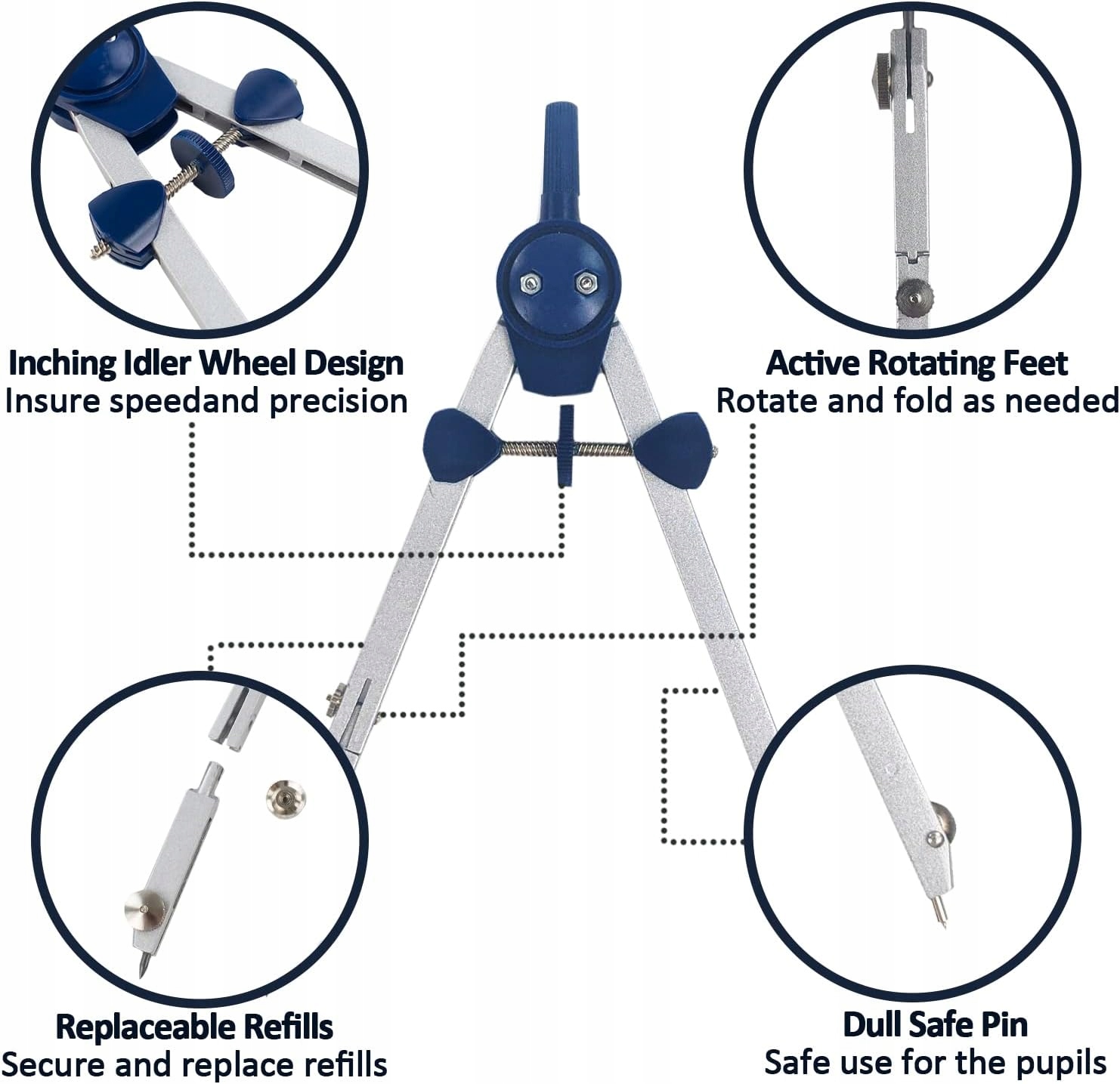 Inching Idler Wheel Design
Insure speedand precision

Active Rotating Feet
Rotate and fold as needed

Replaceable Refills
Secure and replace refills

Dull Safe Pin
Safe use for the pupils