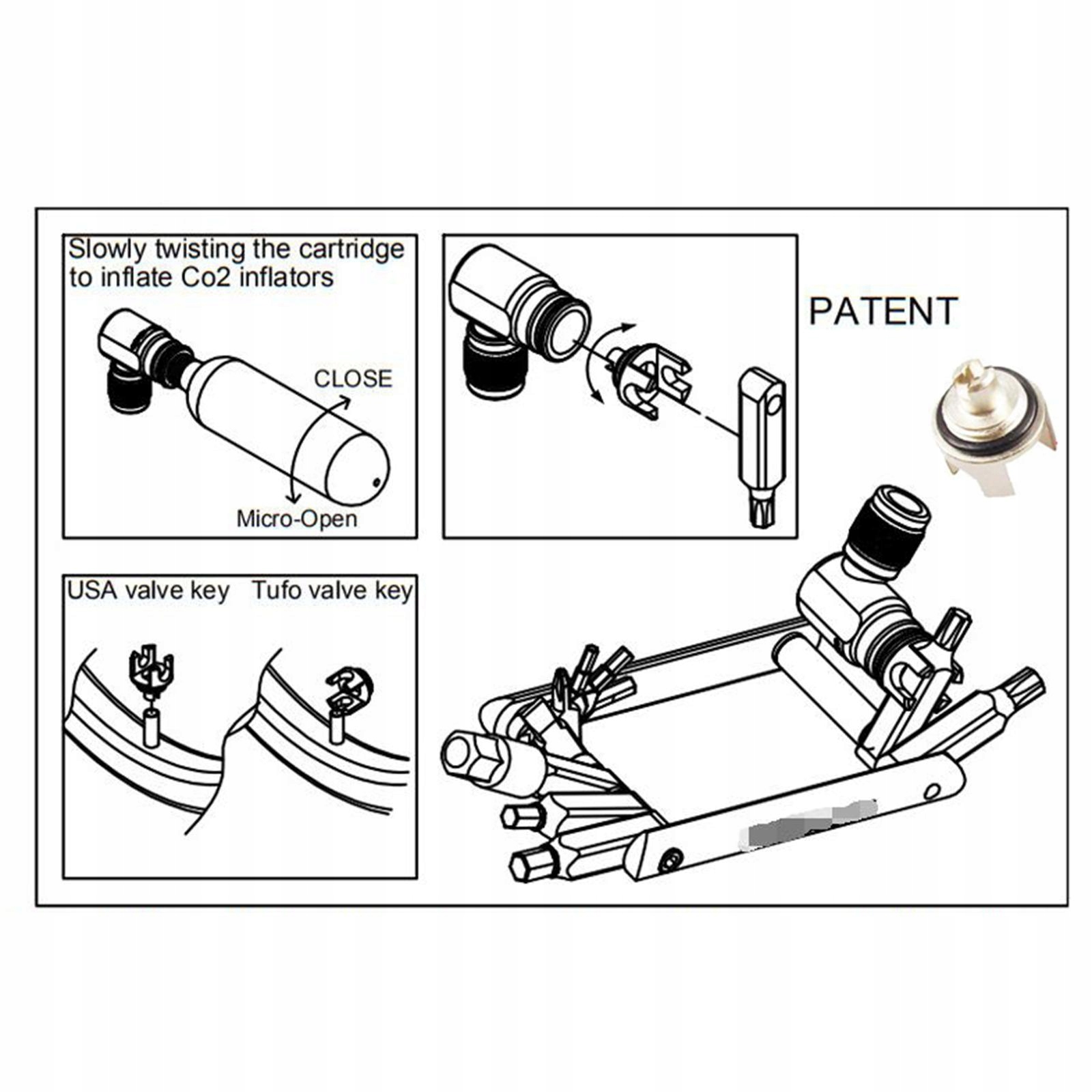 Slowly twisting the cartridge to inflate Co2 inflators

CLOSE

Micro-Open

PATENT

USA valve key

Tufo valve key