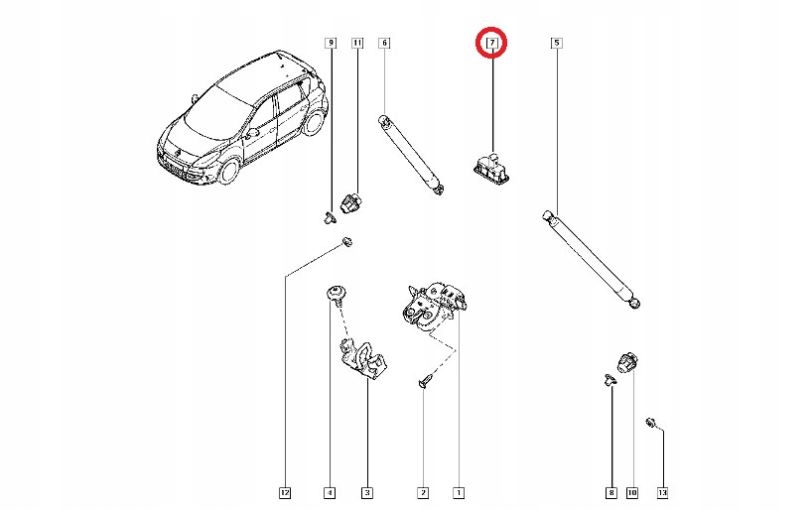 9
11
6
7
5
12
4
3
2
1
8
10
13